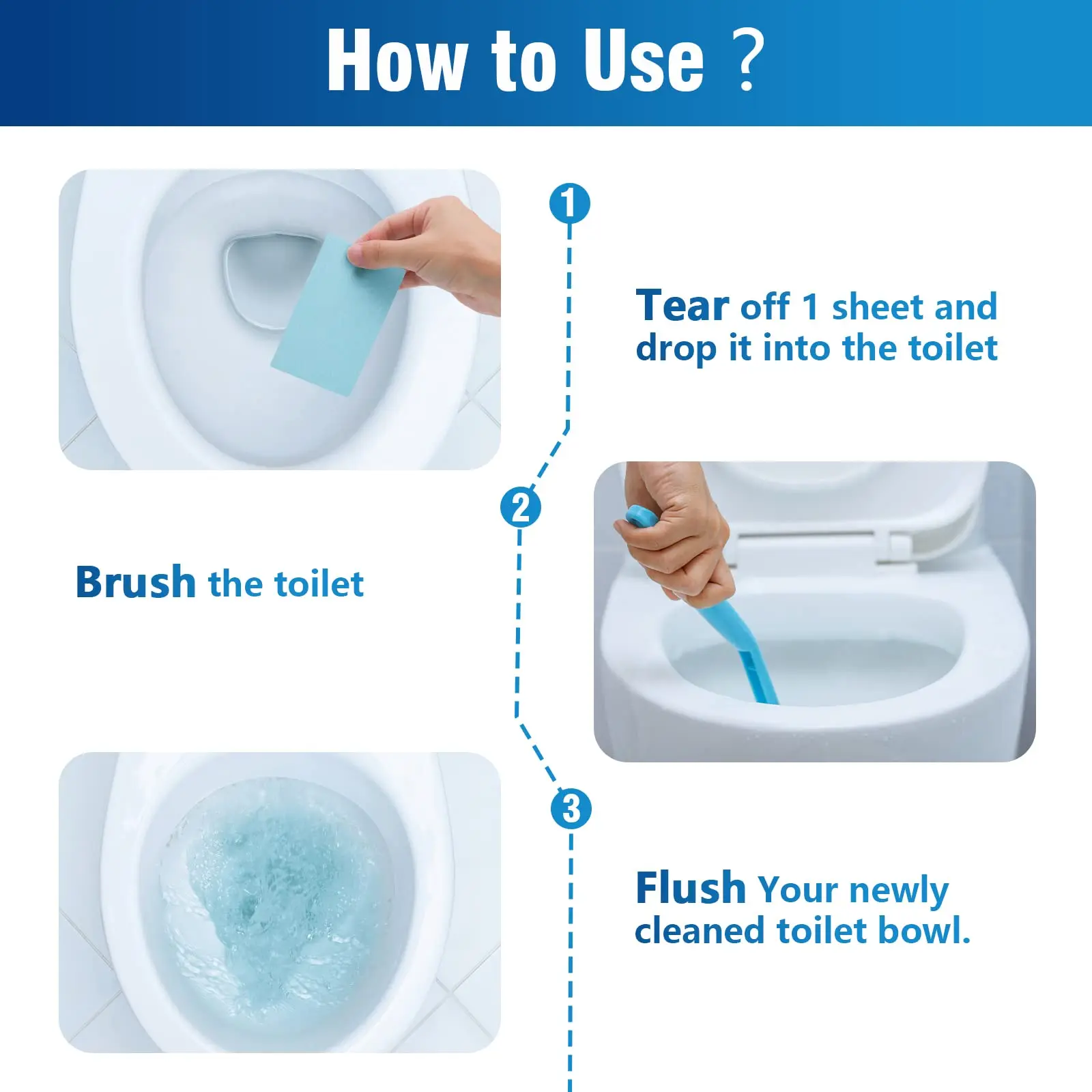 How to Use ?

1

Tear off 1 sheet and drop it into the toilet

2

Brush the toilet

3

Flush Your newly cleaned toilet bowl.