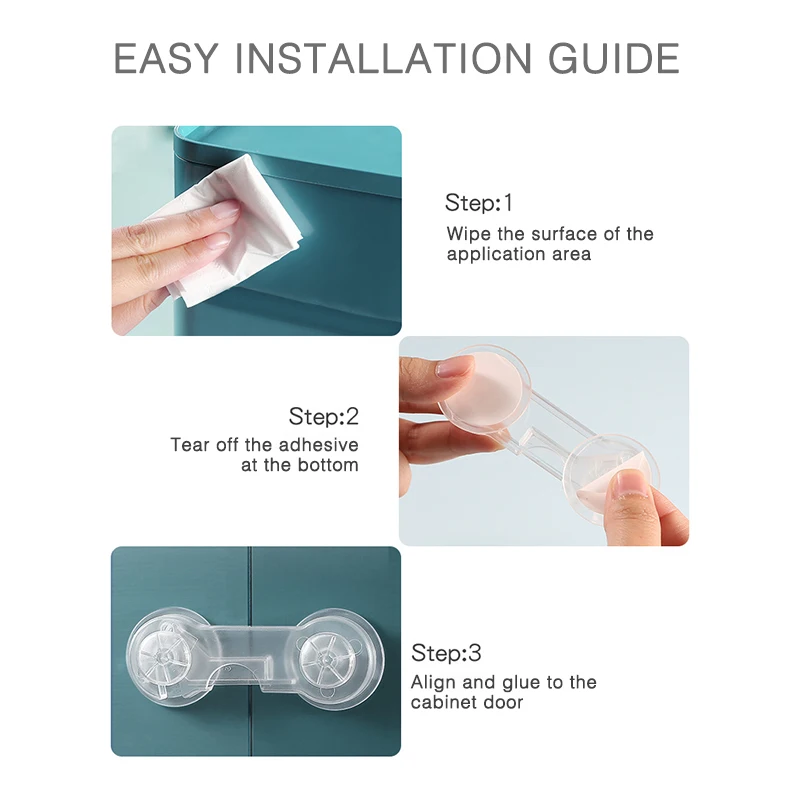 EASY INSTALLATION GUIDE

Step:1
Wipe the surface of the application area

Step:2
Tear off the adhesive at the bottom

Step:3
Align and glue to the cabinet door