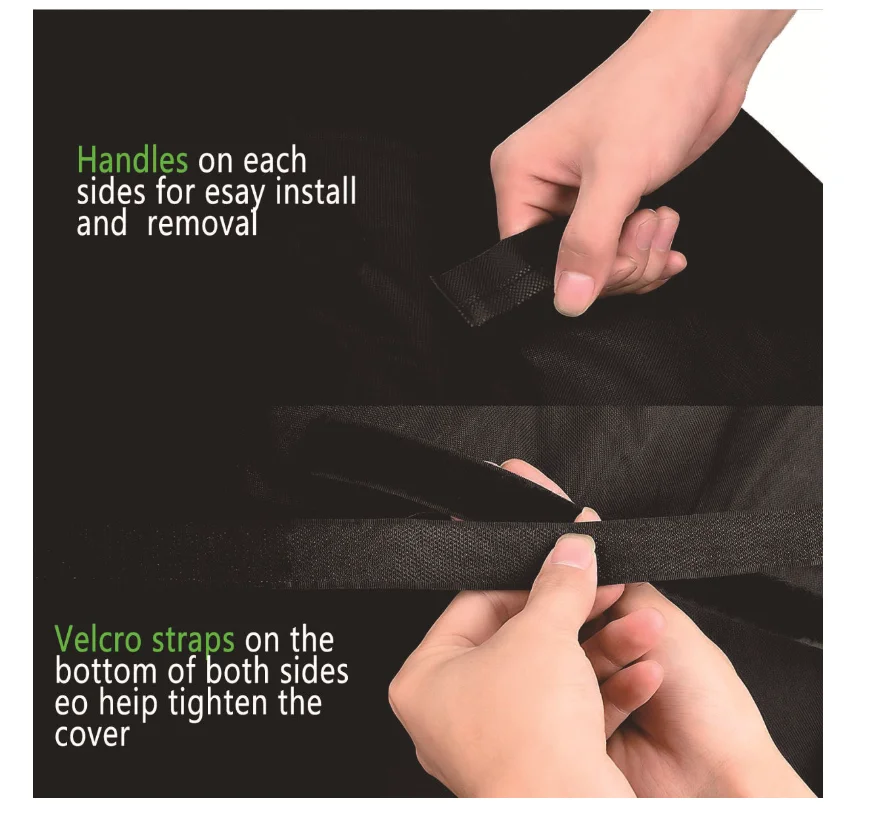 Handles on each sides for esay install and removal

Velcro straps on the bottom of both sides eo heip tighten the cover