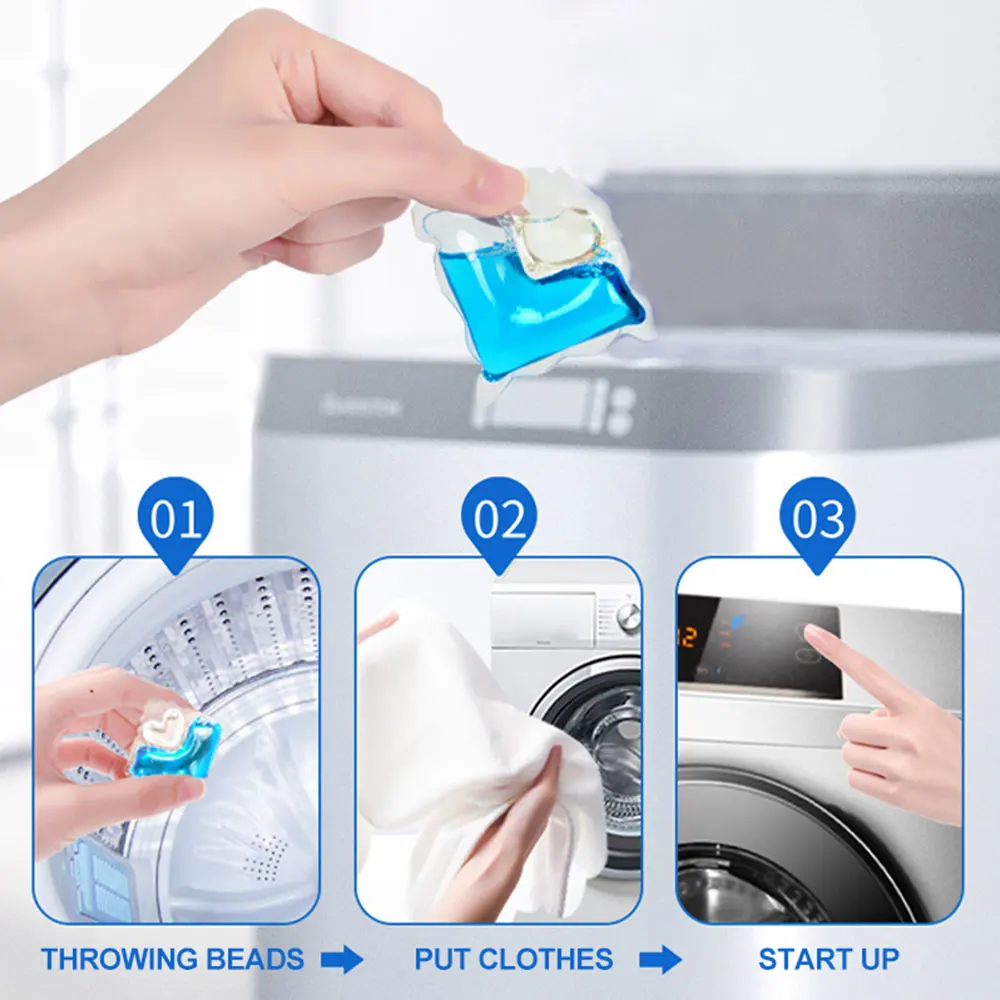 01

02

03

THROWING BEADS

PUT CLOTHES

START UP