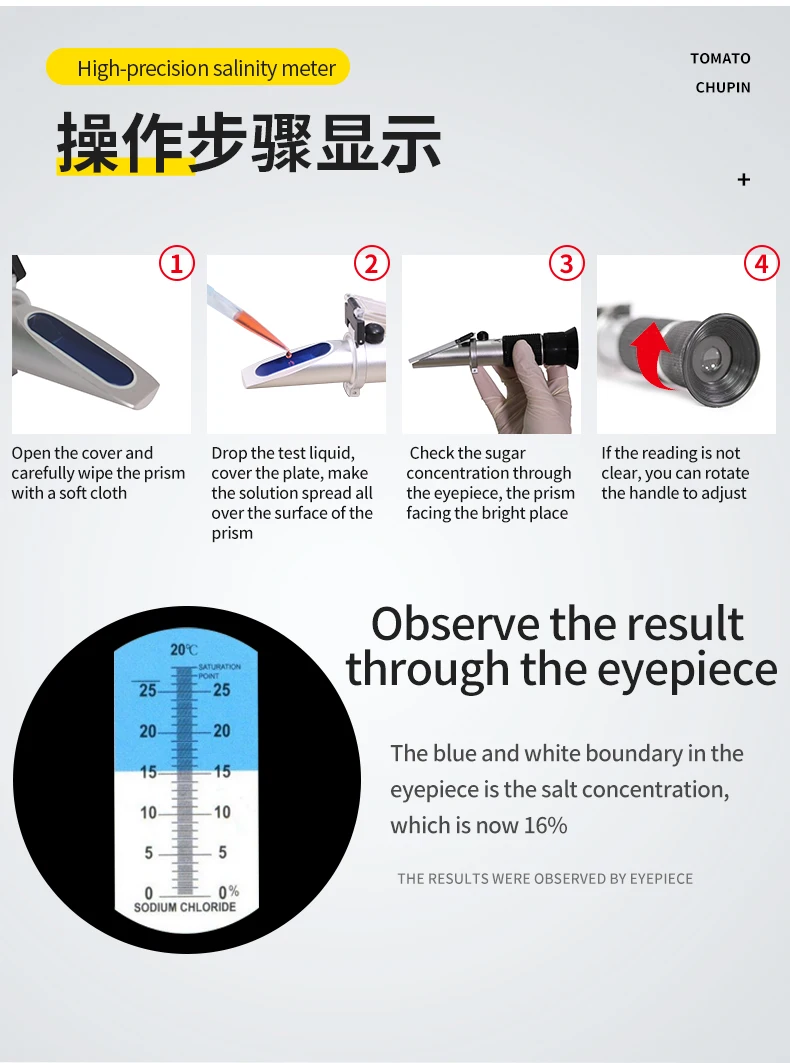 High-precision salinity meter

TOMATO
CHUPIN

操作步骤显示

+

①
Open the cover and carefully wipe the prism with a soft cloth

②
Drop the test liquid, cover the plate, make the solution spread all over the surface of the prism

③
Check the sugar concentration through the eyepiece, the prism facing the bright place

④
If the reading is not clear, you can rotate the handle to adjust

20℃
SATURATION POINT
25 25
20 20
15 15
10 10
5 5
0 0%
SODIUM CHLORIDE

Observe the result through the eyepiece

The blue and white boundary in the eyepiece is the salt concentration, which is now 16%

THE RESULTS WERE OBSERVED BY EYEPIECE