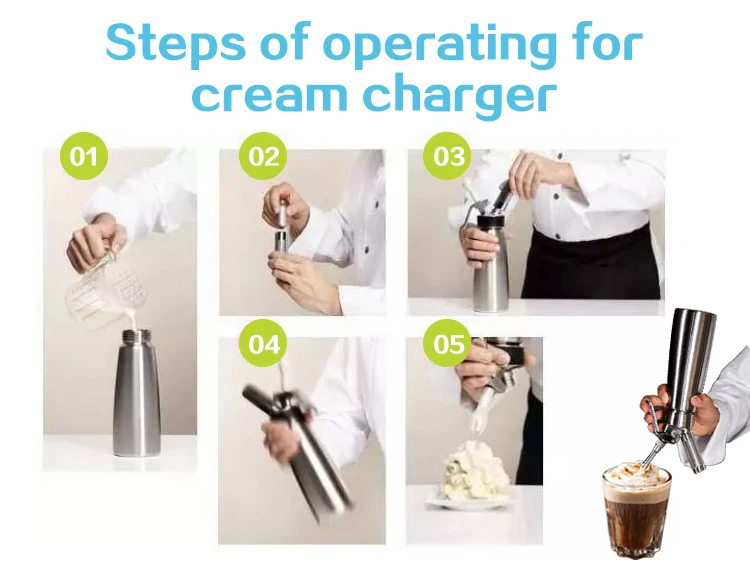 Steps of operating for cream charger

01

02

03

04

05