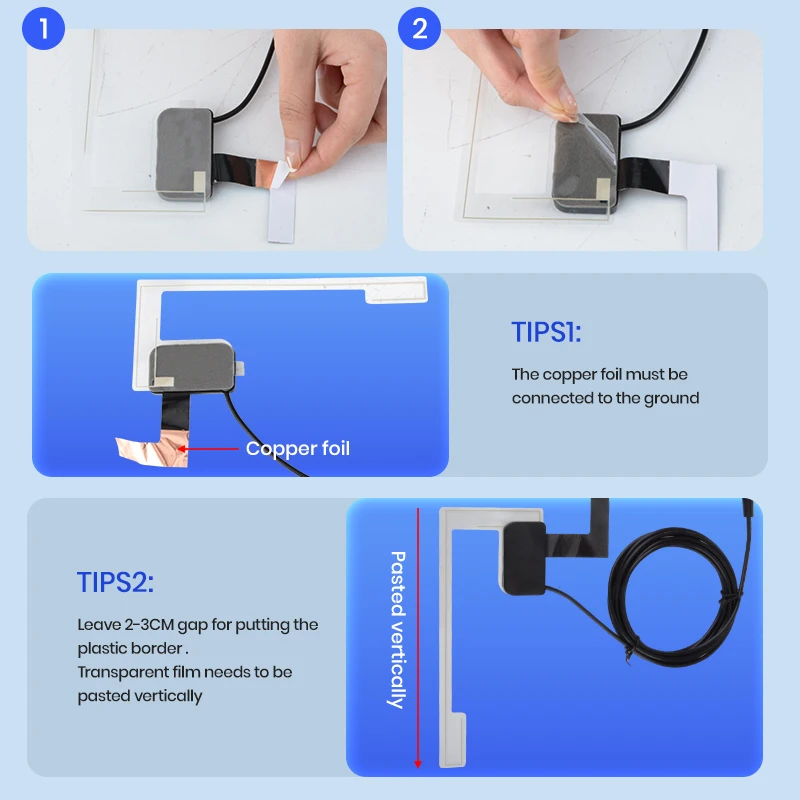 1

2

Copper foil

TIPS1:

The copper foil must be connected to the ground

TIPS2:

Leave 2-3CM gap for putting the plastic border .
Transparent film needs to be pasted vertically

Pasted vertically