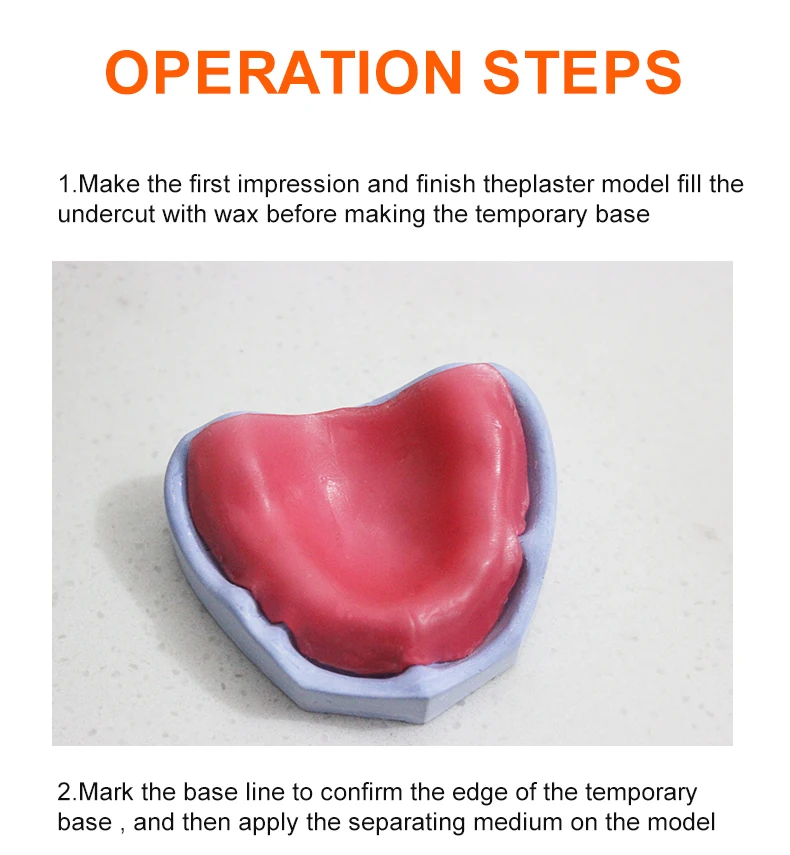 OPERATION STEPS

1.Make the first impression and finish theplaster model fill the undercut with wax before making the temporary base

2.Mark the base line to confirm the edge of the temporary base , and then apply the separating medium on the model