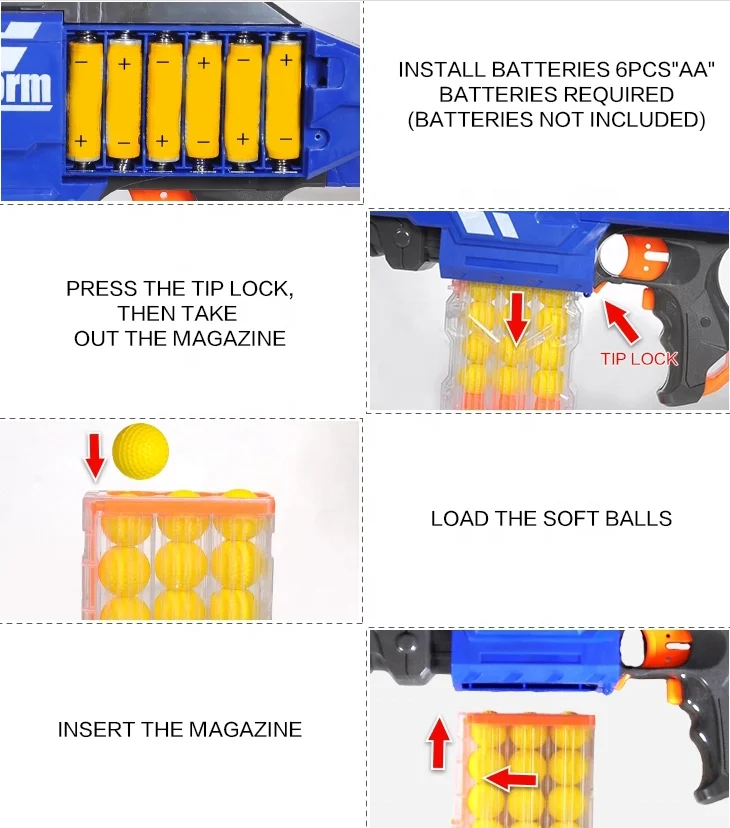 rm

− + − + − +
+ − + − + −

INSTALL BATTERIES 6PCS"AA" BATTERIES REQUIRED (BATTERIES NOT INCLUDED)

PRESS THE TIP LOCK, THEN TAKE OUT THE MAGAZINE

TIP LOCK

LOAD THE SOFT BALLS

INSERT THE MAGAZINE