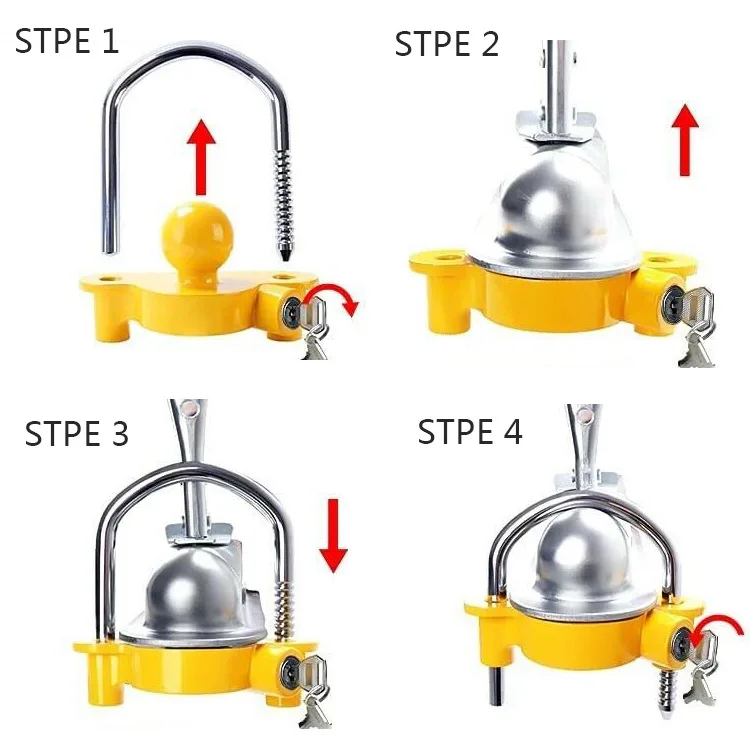 STPE 1

STPE 2

STPE 3

STPE 4