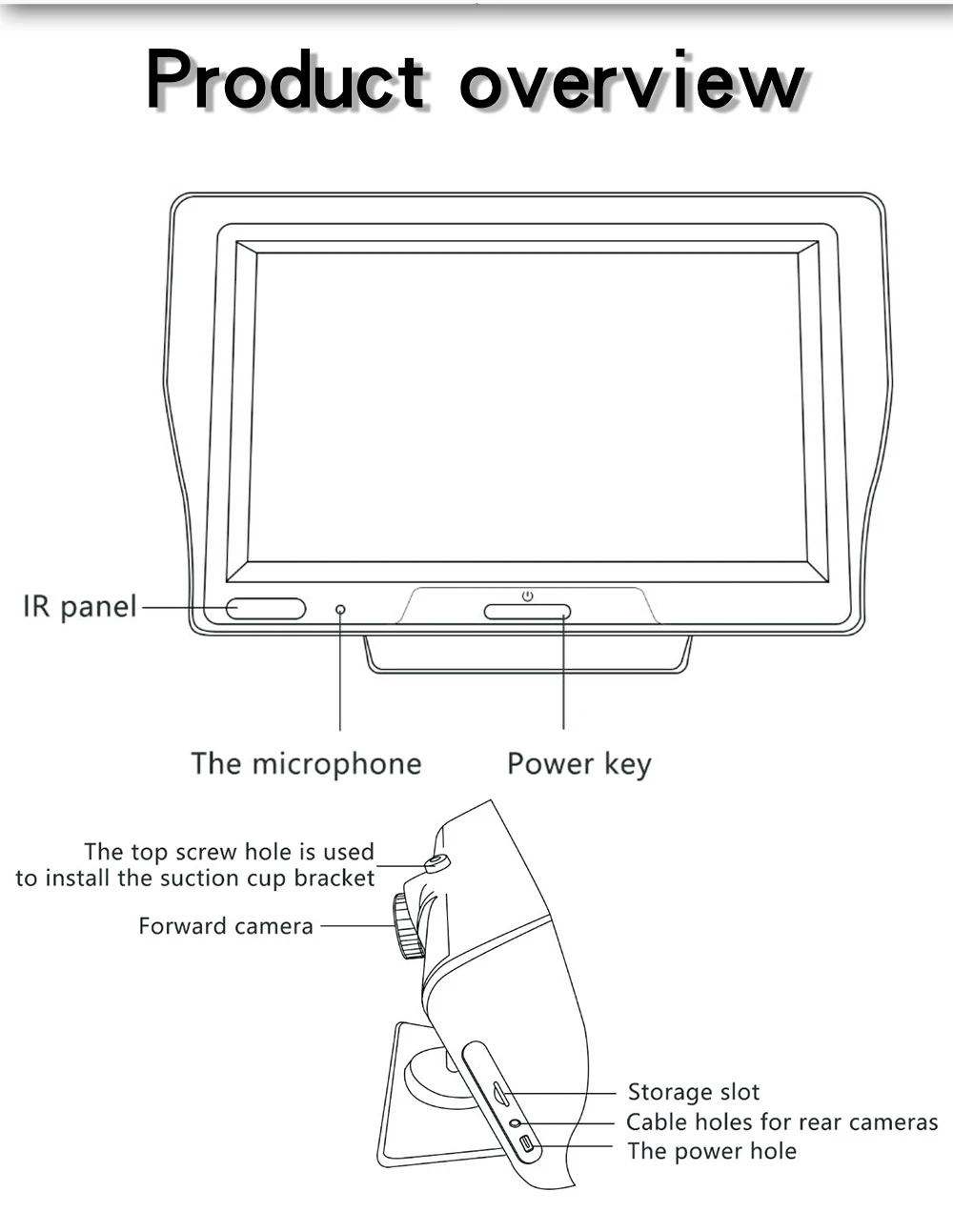 Product overview

IR panel

The microphone

Power key

The top screw hole is used to install the suction cup bracket

Forward camera

Storage slot

Cable holes for rear cameras

The power hole