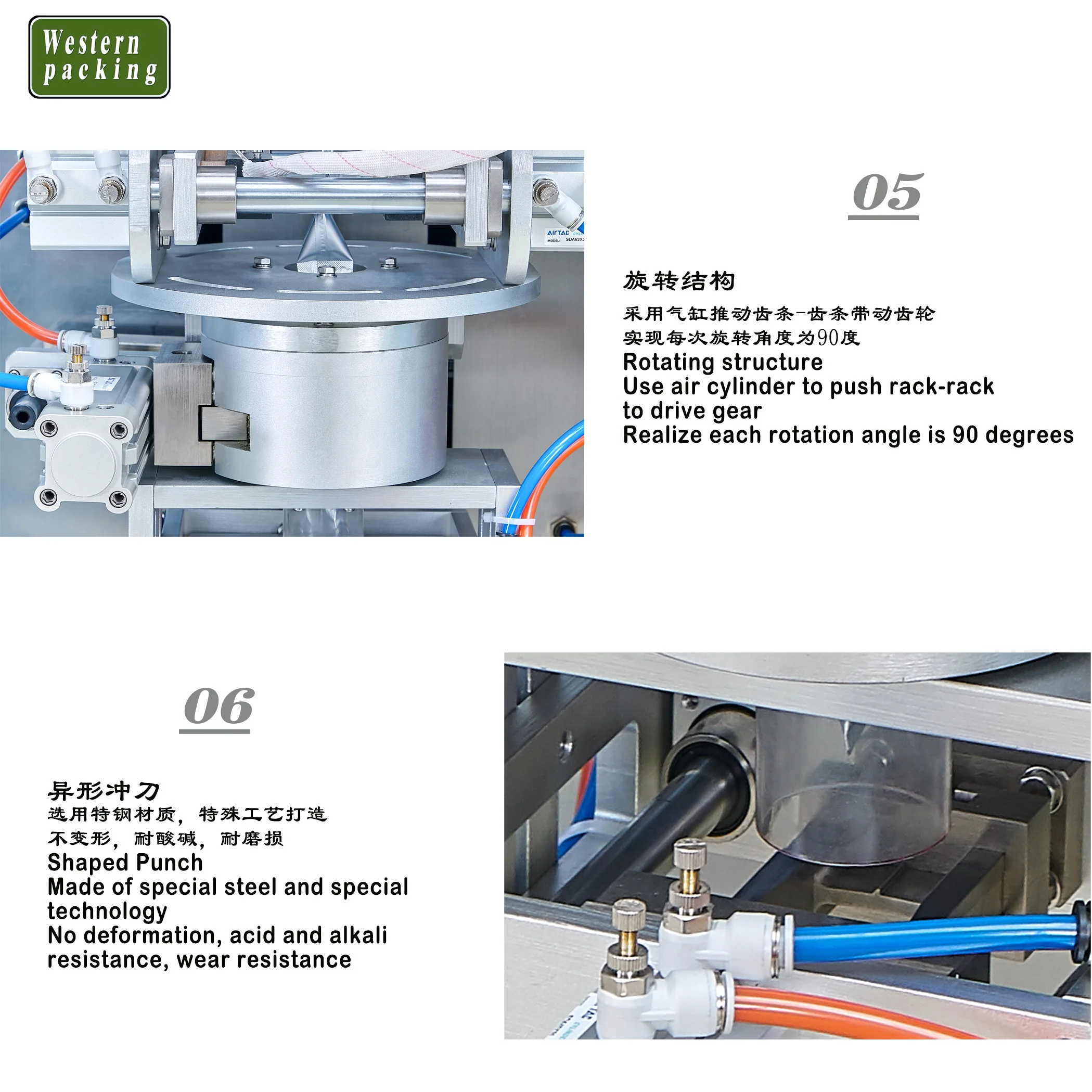 Western packing

AIRTAC
MODEL: SDA63X3

05

旋转结构
采用气缸推动齿条-齿条带动齿轮
实现每次旋转角度为90度
Rotating structure
Use air cylinder to push rack-rack to drive gear
Realize each rotation angle is 90 degrees

06

异形冲刀
选用特钢材质，特殊工艺打造
不变形，耐酸碱，耐磨损
Shaped Punch
Made of special steel and special technology
No deformation, acid and alkali resistance, wear resistance