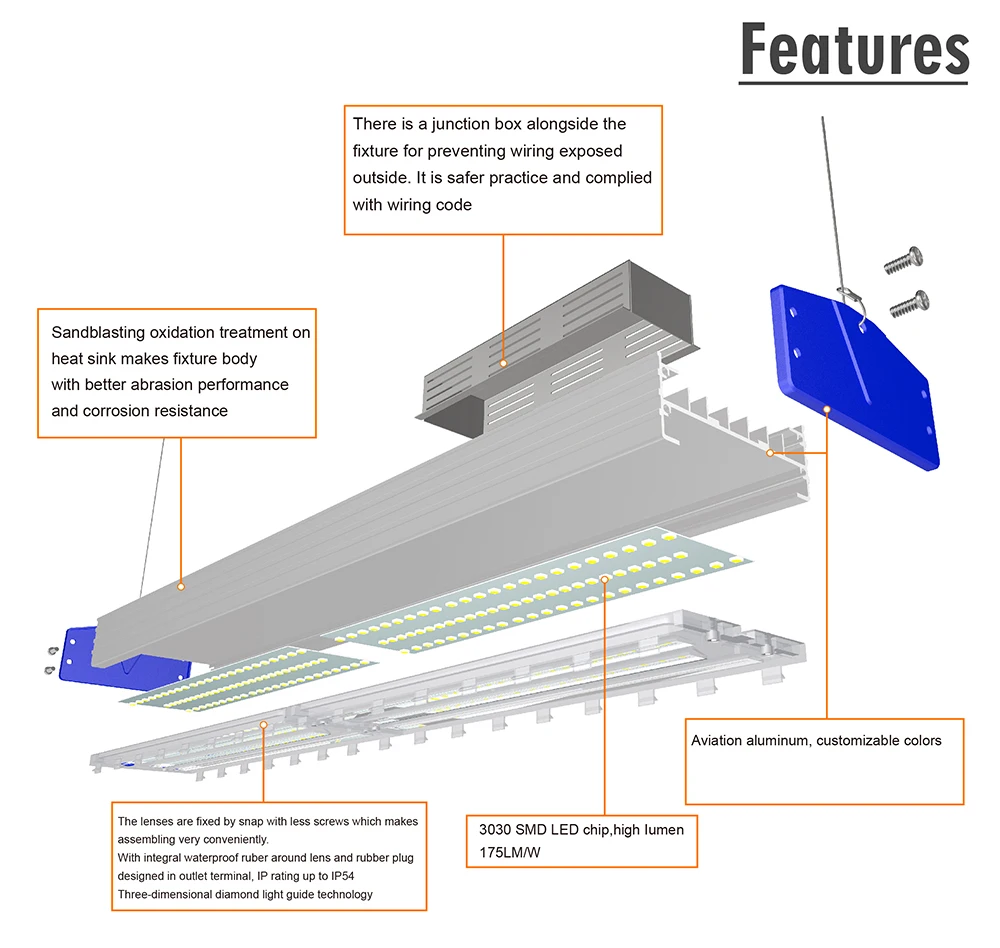 Features

There is a junction box alongside the fixture for preventing wiring exposed outside. It is safer practice and complied with wiring code

Sandblasting oxidation treatment on heat sink makes fixture body with better abrasion performance and corrosion resistance

Aviation aluminum, customizable colors

The lenses are fixed by snap with less screws which makes assembling very conveniently.
With integral waterproof ruber around lens and rubber plug designed in outlet terminal, IP rating up to IP54
Three-dimensional diamond light guide technology

3030 SMD LED chip,high lumen 175LM/W