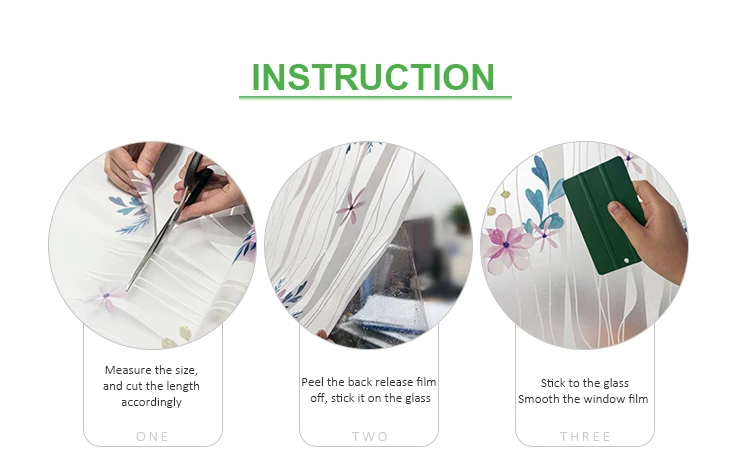 INSTRUCTION

Measure the size, and cut the length accordingly

ONE

Peel the back release film off, stick it on the glass

TWO

Stick to the glass
Smooth the window film

THREE