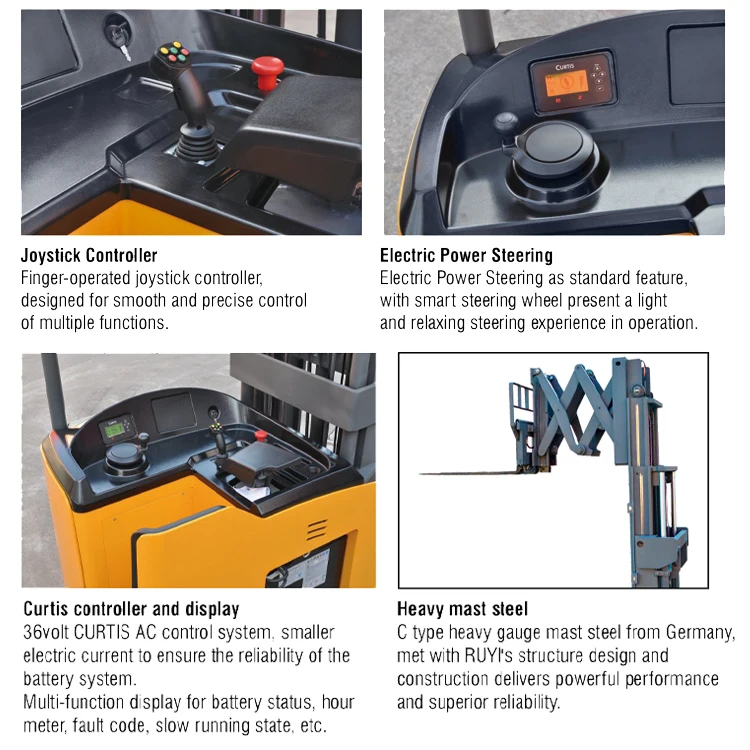 CURTIS

Joystick Controller
Finger-operated joystick controller, designed for smooth and precise control of multiple functions.

Electric Power Steering
Electric Power Steering as standard feature, with smart steering wheel present a light and relaxing steering experience in operation.

Curtis controller and display
36volt CURTIS AC control system, smaller electric current to ensure the reliability of the battery system.
Multi-function display for battery status, hour meter, fault code, slow running state, etc.

Heavy mast steel
C type heavy gauge mast steel from Germany, met with RUYI's structure design and construction delivers powerful performance and superior reliability.