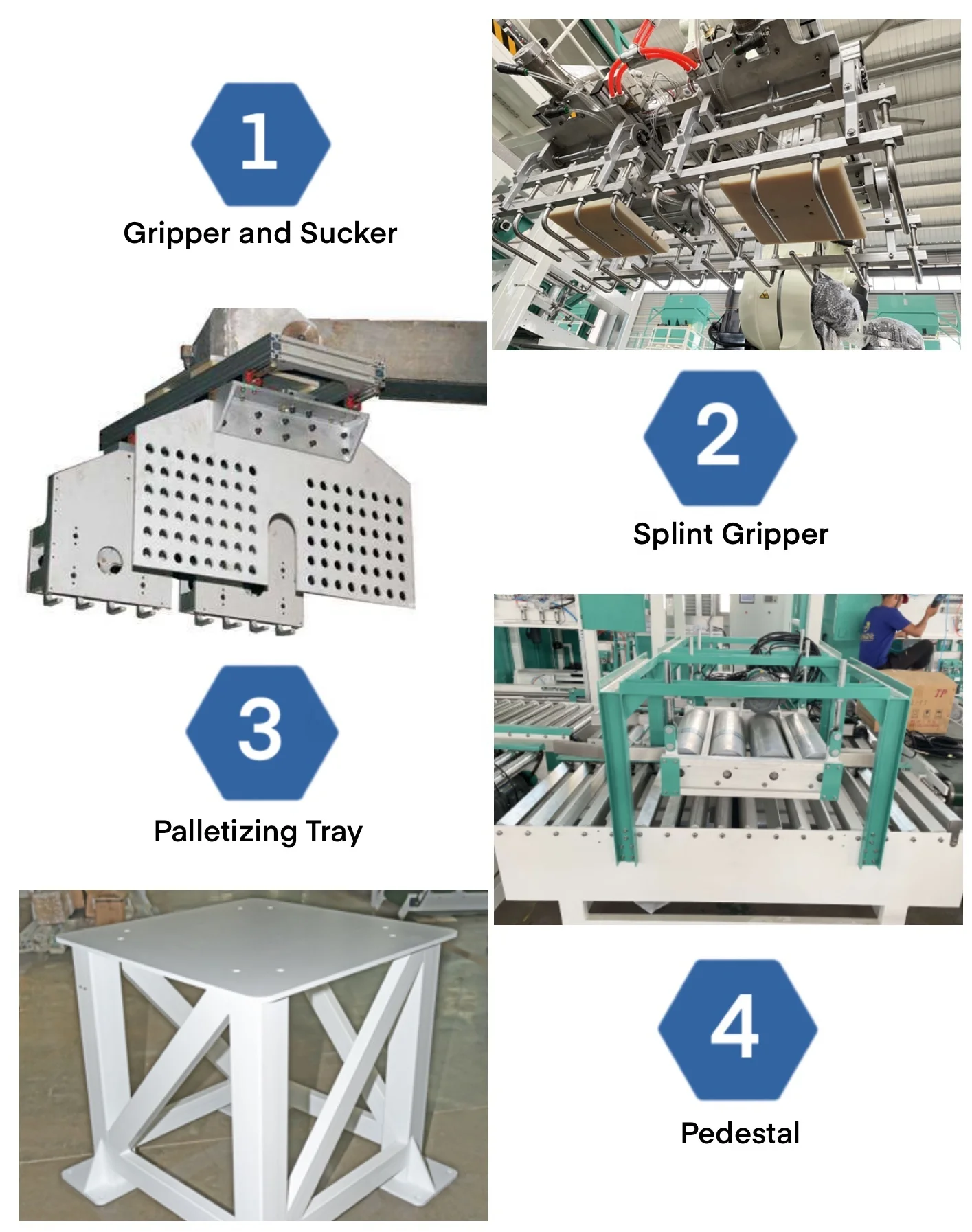 1
Gripper and Sucker

2
Splint Gripper

3
Palletizing Tray

4
Pedestal