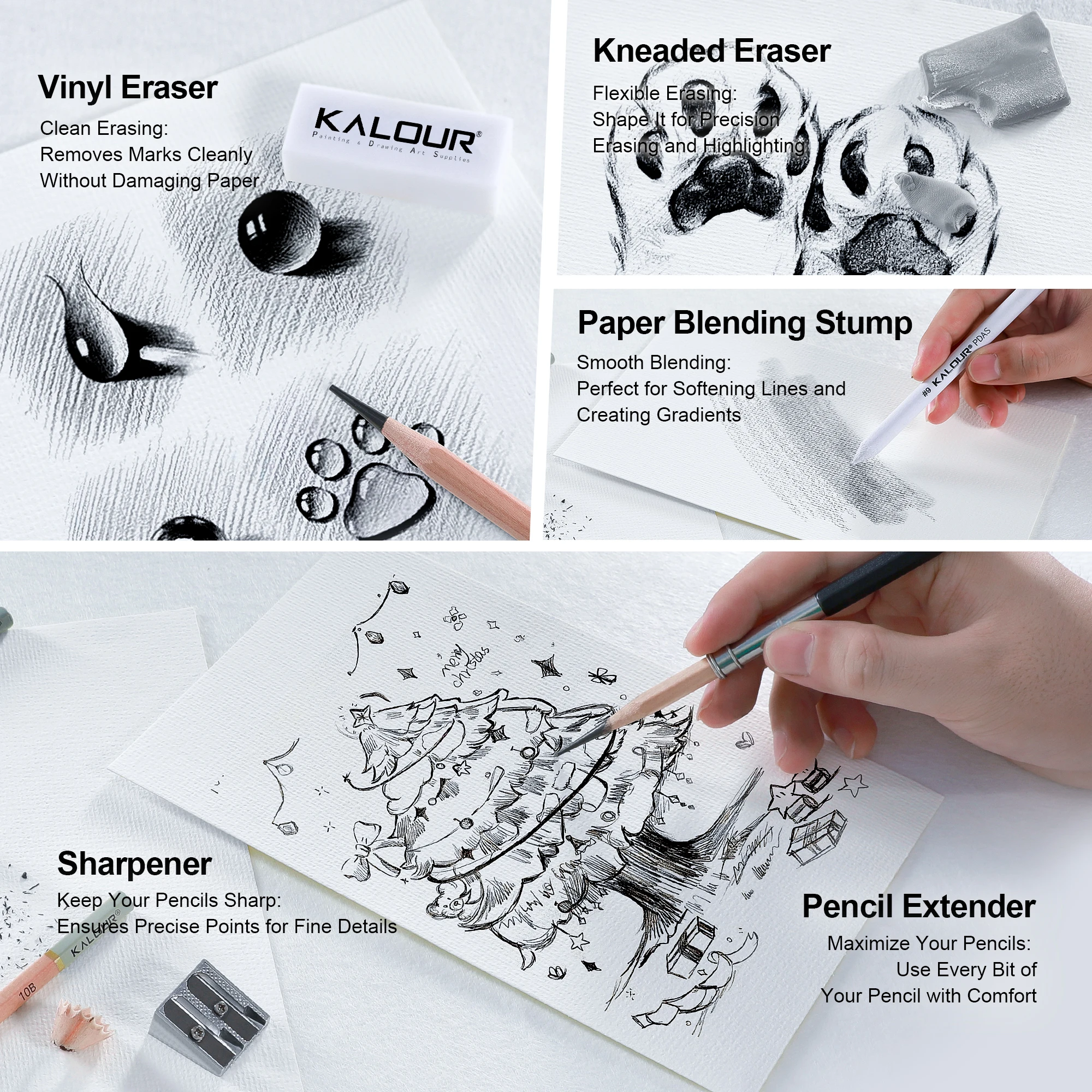 Vinyl Eraser

Clean Erasing:
Removes Marks Cleanly
Without Damaging Paper

KALOUR®
Painting & Drawing Art Supplies

Kneaded Eraser

Flexible Erasing:
Shape It for Precision
Erasing and Highlighting

Paper Blending Stump

Smooth Blending:
Perfect for Softening Lines and
Creating Gradients

#9 KALOUR® PDAS

merry christmas

Sharpener

Keep Your Pencils Sharp:
Ensures Precise Points for Fine Details

KALOUR®
10B

Pencil Extender

Maximize Your Pencils:
Use Every Bit of
Your Pencil with Comfort