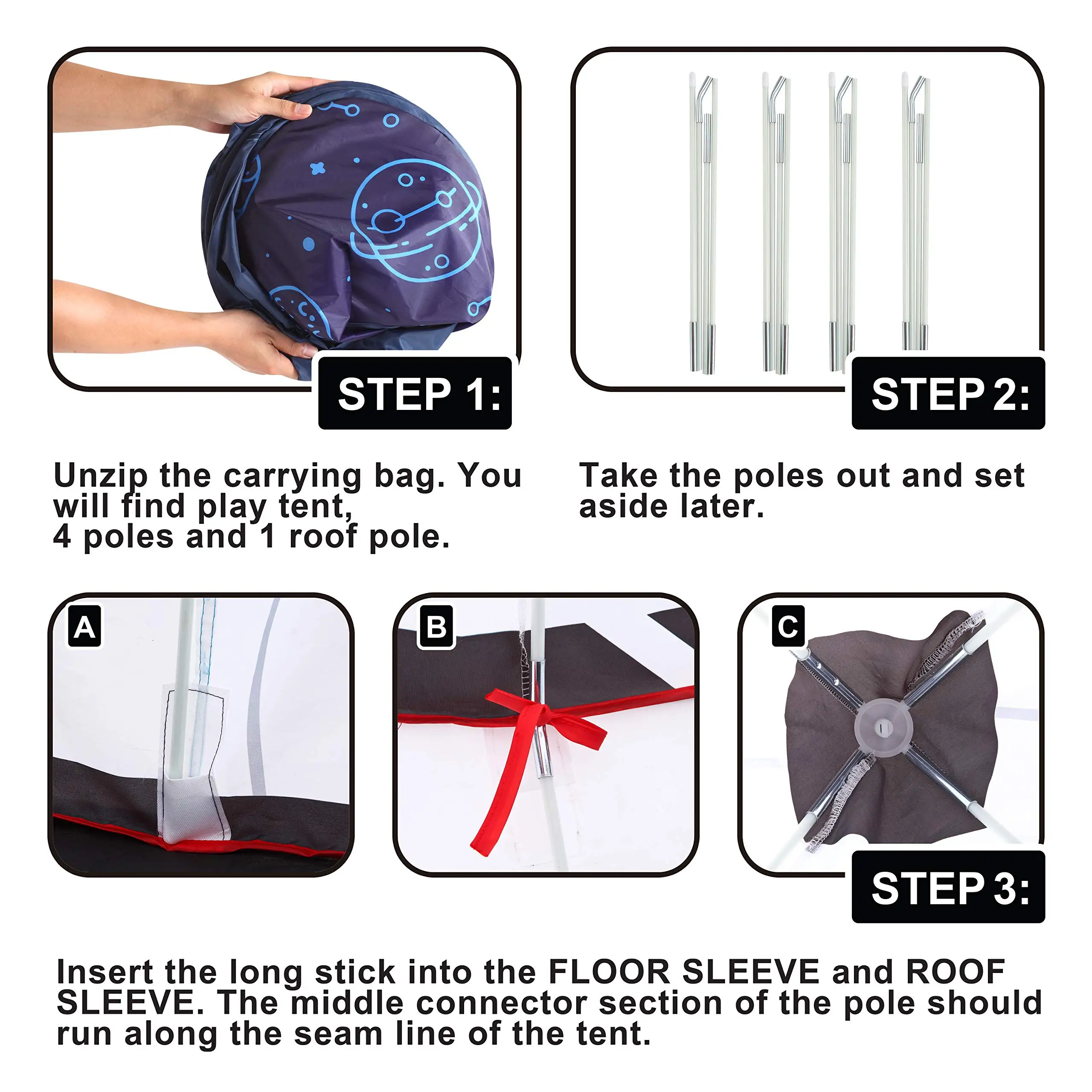 STEP 1:

Unzip the carrying bag. You will find play tent, 4 poles and 1 roof pole.

STEP 2:

Take the poles out and set aside later.

A

B

C

STEP 3:

Insert the long stick into the FLOOR SLEEVE and ROOF SLEEVE. The middle connector section of the pole should run along the seam line of the tent.