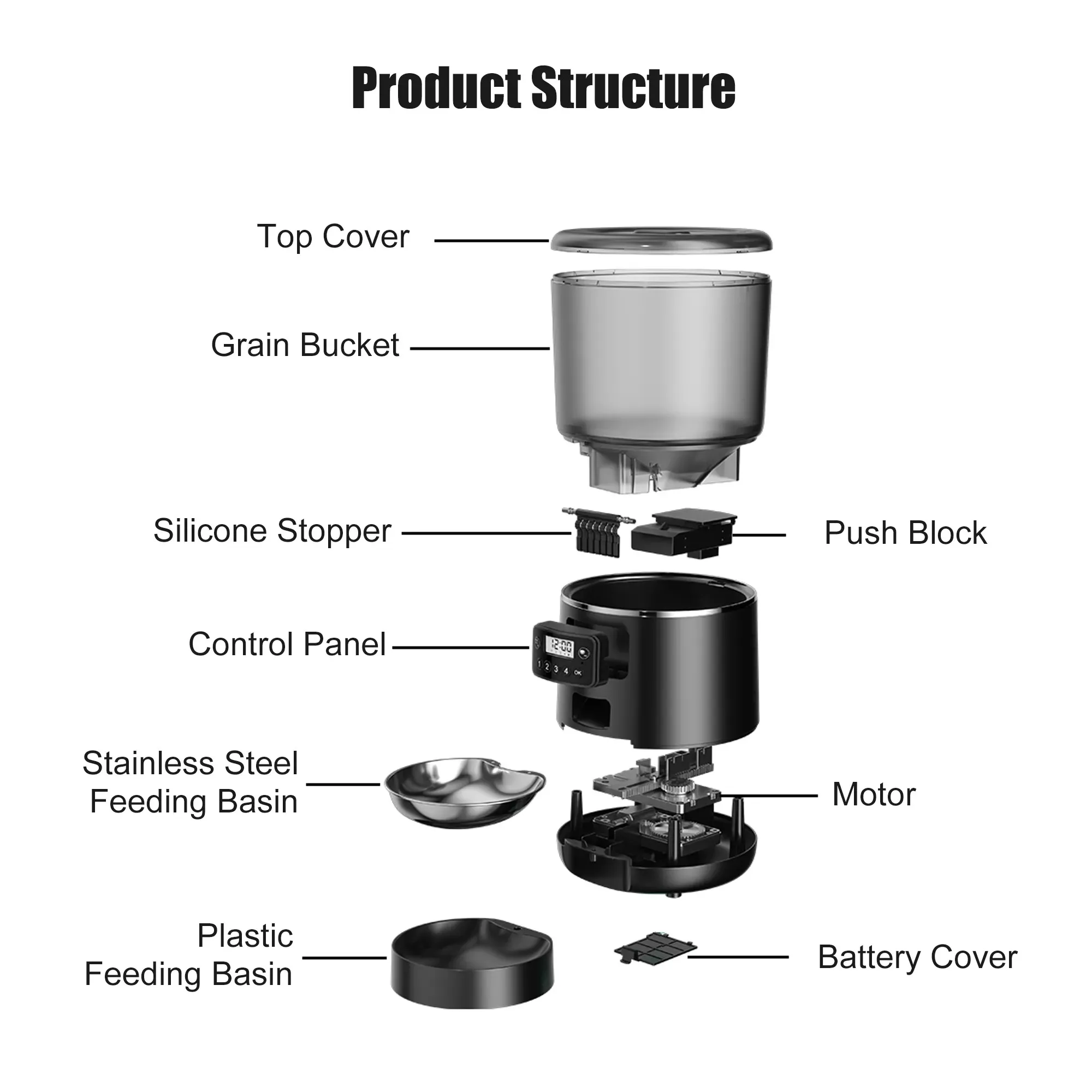 Product Structure

Top Cover

Grain Bucket

Silicone Stopper

Push Block

Control Panel

12:00

1 2 3 4 OK

Stainless Steel Feeding Basin

Motor

Plastic Feeding Basin

Battery Cover