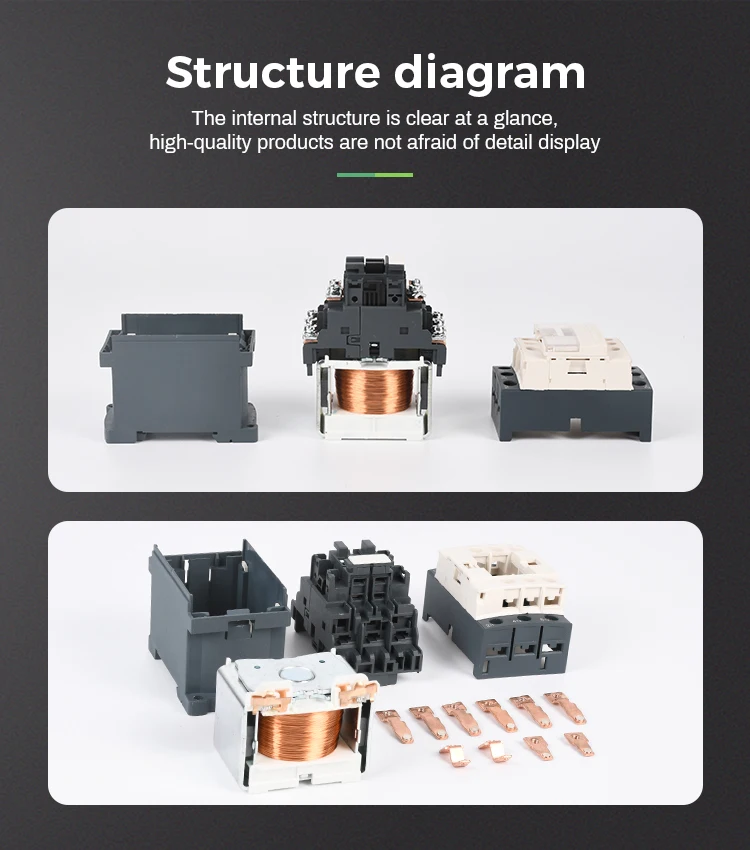 Structure diagram

The internal structure is clear at a glance, high-quality products are not afraid of detail display