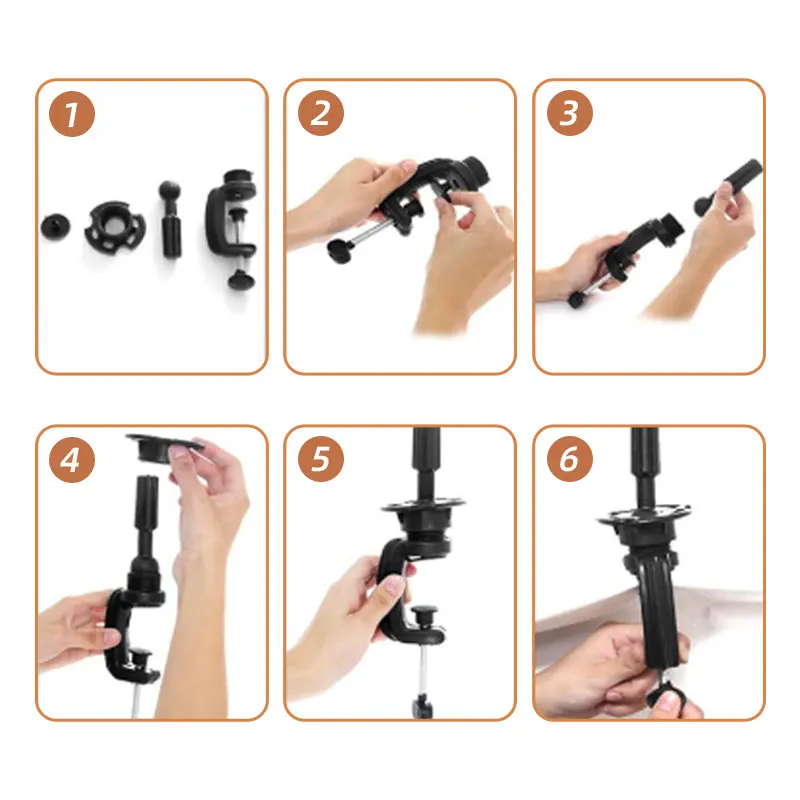 1

2

3

4

5

6