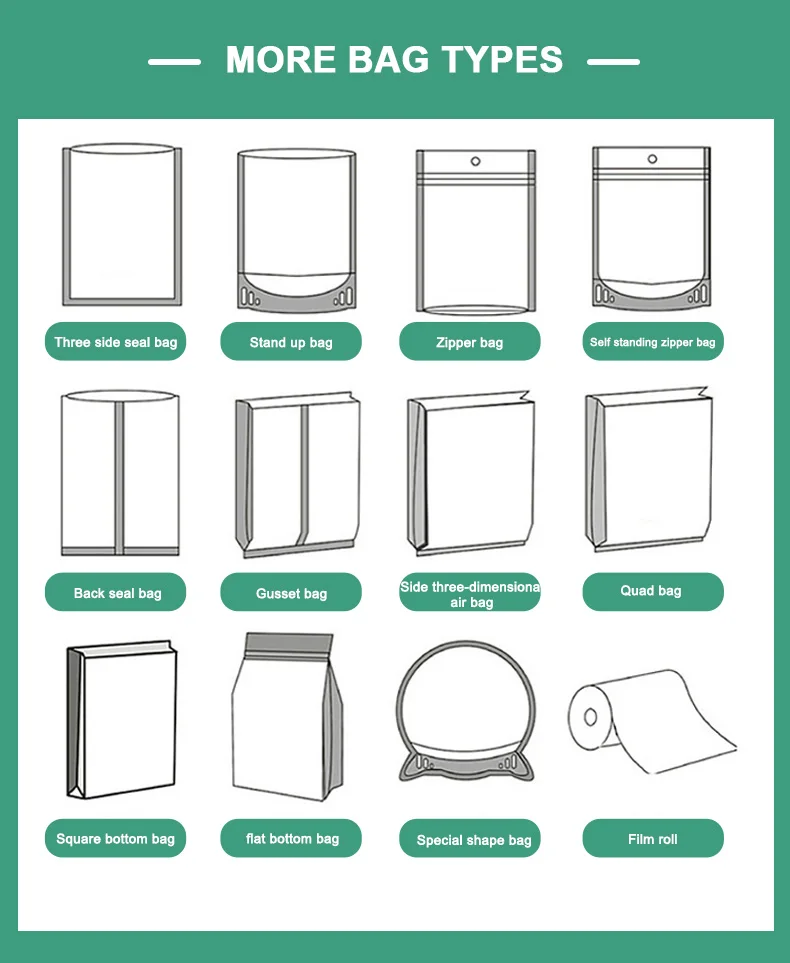 MORE BAG TYPES

Three side seal bag

Stand up bag

Zipper bag

Self standing zipper bag

Back seal bag

Gusset bag

Side three-dimensiona air bag

Quad bag

Square bottom bag

flat bottom bag

Special shape bag

Film roll