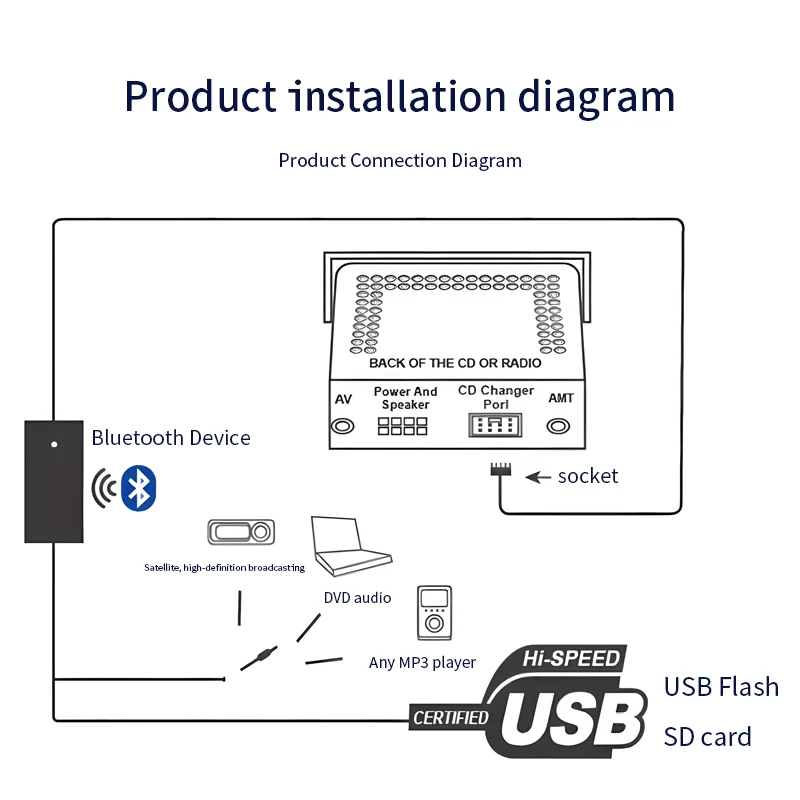 Product installation diagram

Product Connection Diagram

BACK OF THE CD OR RADIO

AV

Power And Speaker

CD Changer Porl

AMT

socket

Bluetooth Device

Satellite, high-definition broadcasting

DVD audio

Any MP3 player

Hi-SPEED

CERTIFIED

USB

USB Flash

SD card