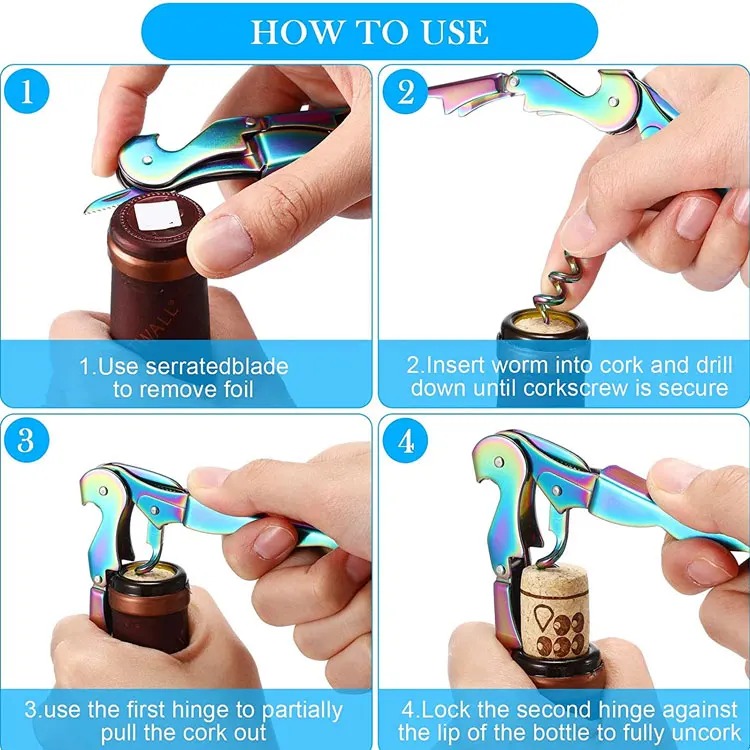 HOW TO USE

1

1.Use serratedblade to remove foil

2

2.Insert worm into cork and drill down until corkscrew is secure

3

3.use the first hinge to partially pull the cork out

4

4.Lock the second hinge against the lip of the bottle to fully uncork