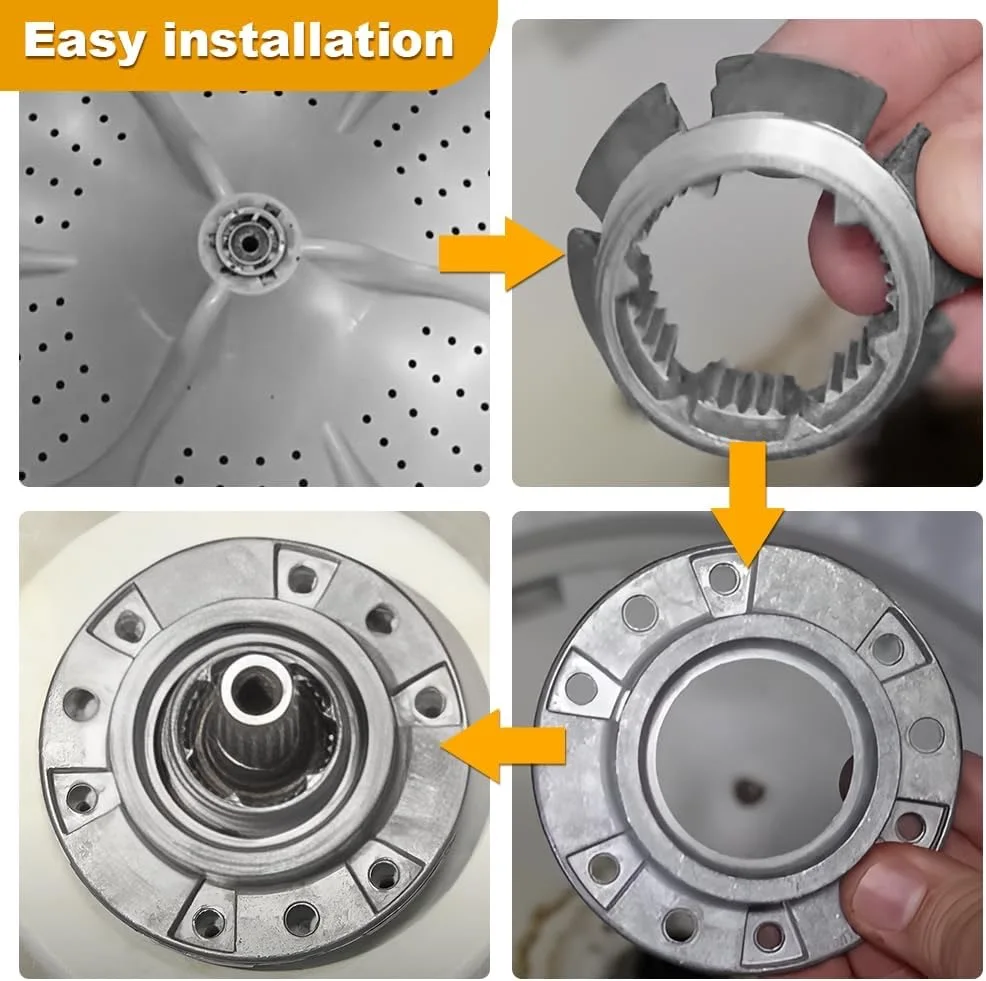 Easy installation