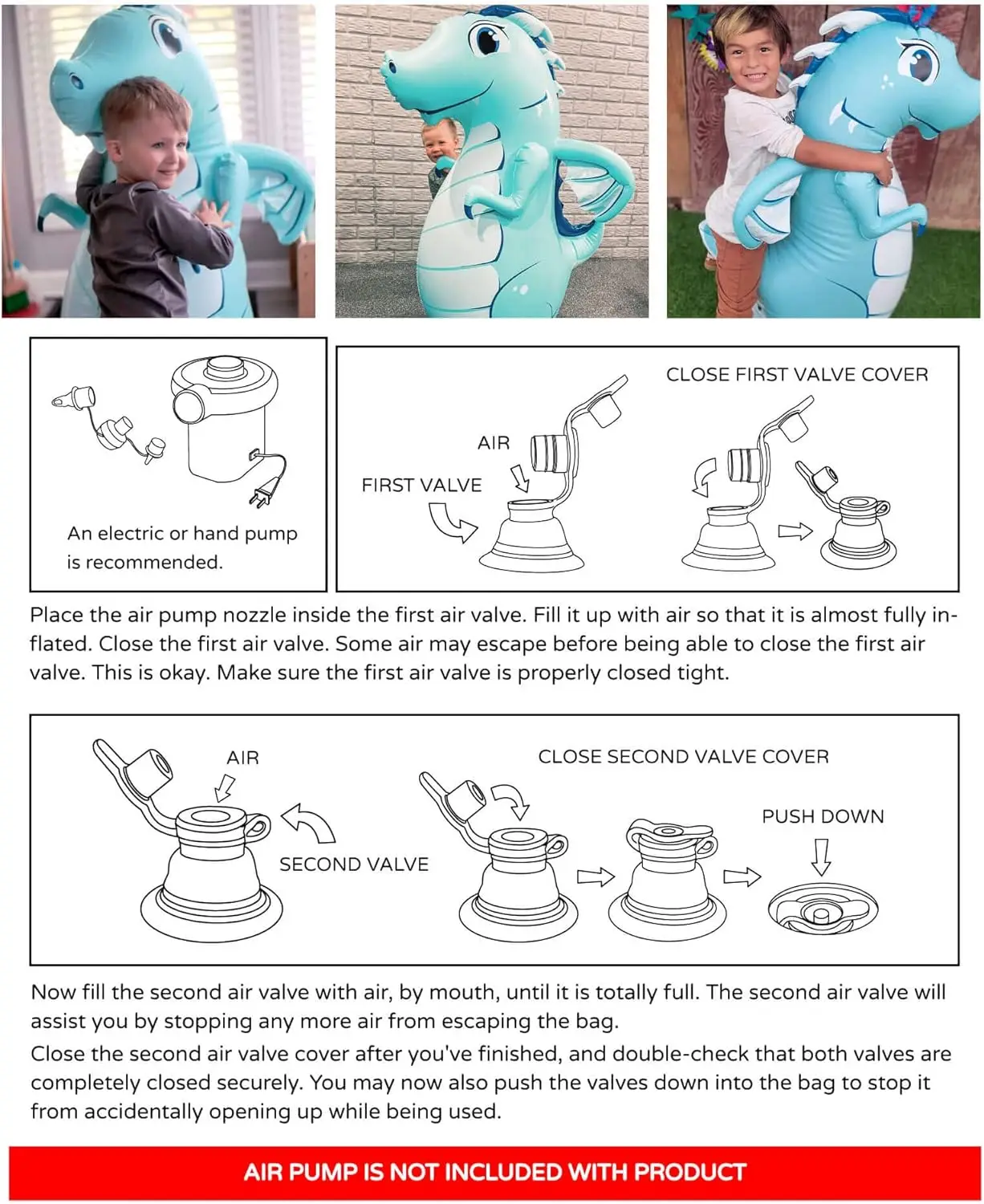 An electric or hand pump is recommended.

CLOSE FIRST VALVE COVER

AIR

FIRST VALVE

Place the air pump nozzle inside the first air valve. Fill it up with air so that it is almost fully inflated. Close the first air valve. Some air may escape before being able to close the first air valve. This is okay. Make sure the first air valve is properly closed tight.

AIR

SECOND VALVE

CLOSE SECOND VALVE COVER

PUSH DOWN

Now fill the second air valve with air, by mouth, until it is totally full. The second air valve will assist you by stopping any more air from escaping the bag.
Close the second air valve cover after you've finished, and double-check that both valves are completely closed securely. You may now also push the valves down into the bag to stop it from accidentally opening up while being used.

AIR PUMP IS NOT INCLUDED WITH PRODUCT