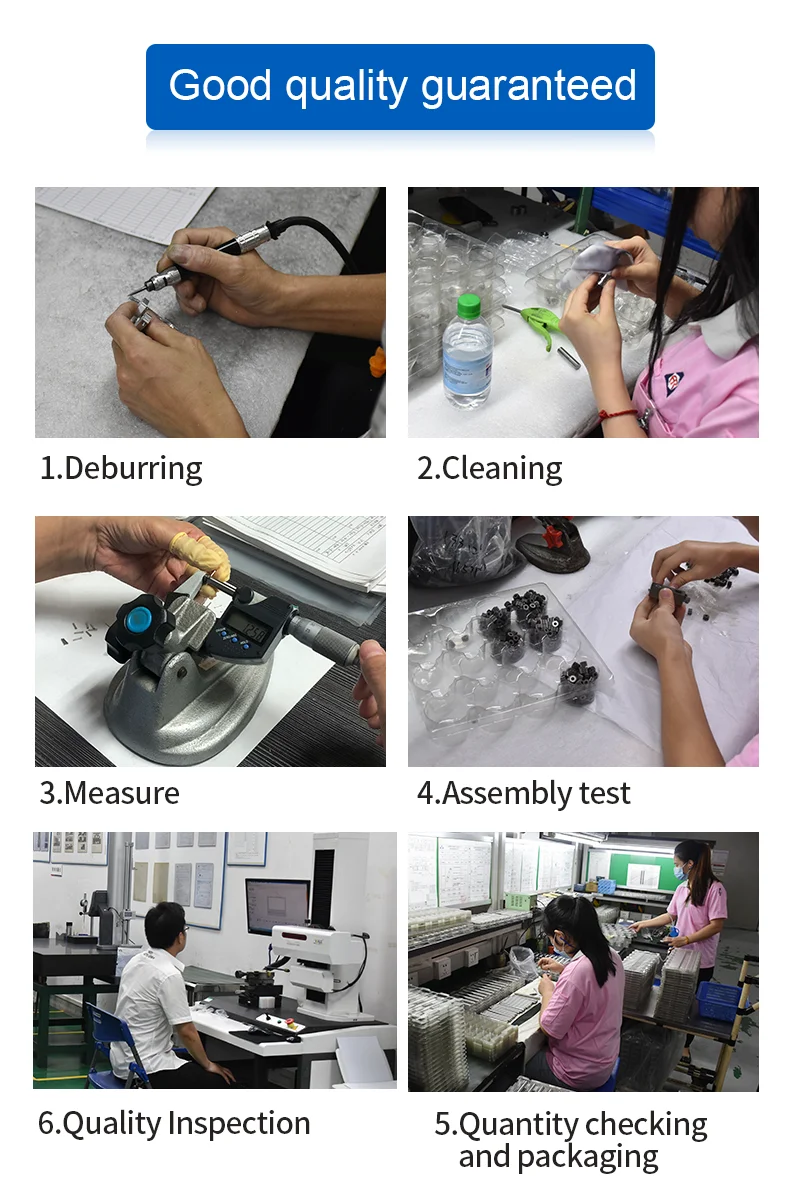 Good quality guaranteed

1.Deburring

2.Cleaning

3.Measure

4.Assembly test

6.Quality Inspection

5.Quantity checking and packaging