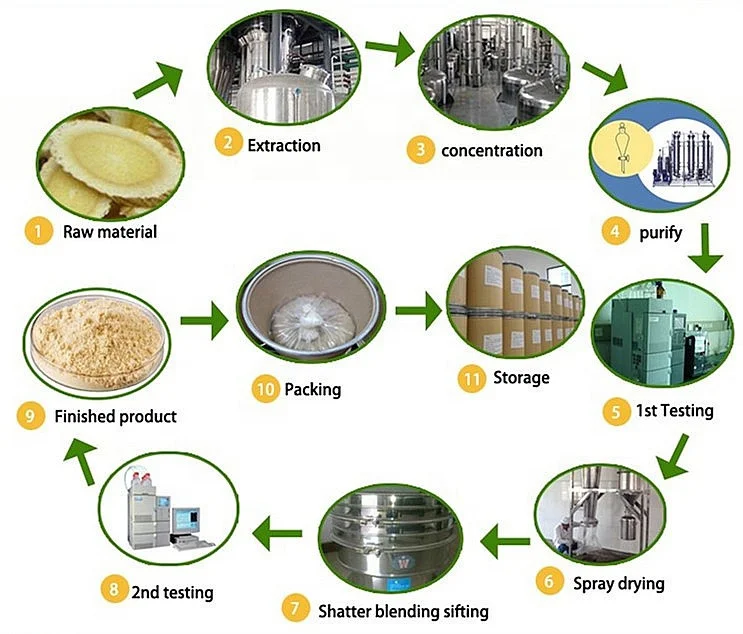 1 Raw material

2 Extraction

3 concentration

4 purify

5 1st Testing

6 Spray drying

7 Shatter blending sifting

8 2nd testing

9 Finished product

10 Packing

11 Storage