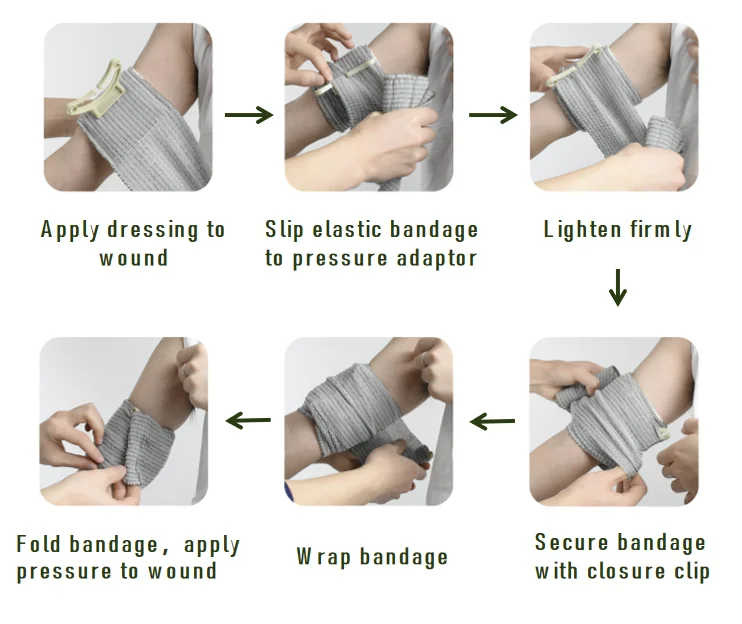 Apply dressing to wound

Slip elastic bandage to pressure adaptor

Lighten firmly

Secure bandage with closure clip

Wrap bandage

Fold bandage, apply pressure to wound