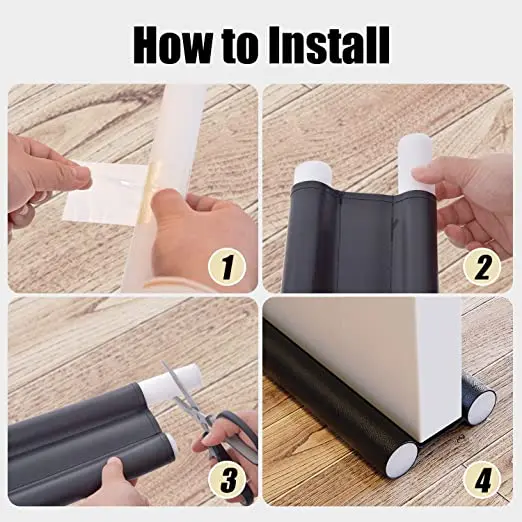 How to Install

1

2

3

4