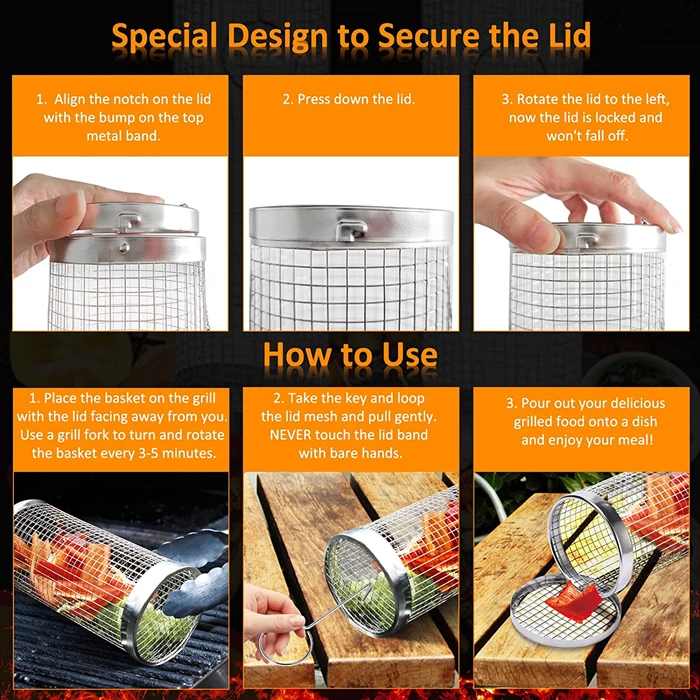 Special Design to Secure the Lid

1. Align the notch on the lid with the bump on the top metal band.

2. Press down the lid.

3. Rotate the lid to the left, now the lid is locked and won't fall off.

How to Use

1. Place the basket on the grill with the lid facing away from you. Use a grill fork to turn and rotate the basket every 3-5 minutes.

2. Take the key and loop the lid mesh and pull gently. NEVER touch the lid band with bare hands.

3. Pour out your delicious grilled food onto a dish and enjoy your meal!