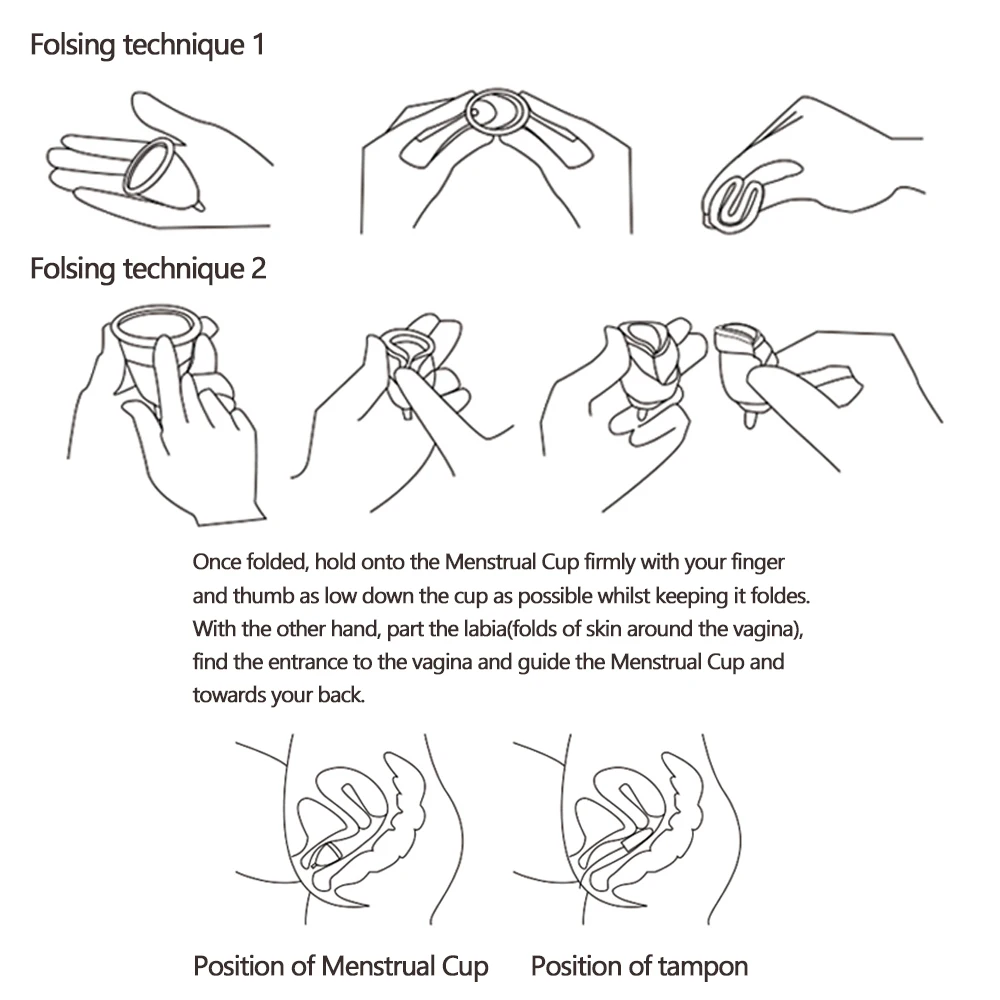 Folsing technique 1

Folsing technique 2

Once folded, hold onto the Menstrual Cup firmly with your finger and thumb as low down the cup as possible whilst keeping it foldes. With the other hand, part the labia(folds of skin around the vagina), find the entrance to the vagina and guide the Menstrual Cup and towards your back.

Position of Menstrual Cup

Position of tampon