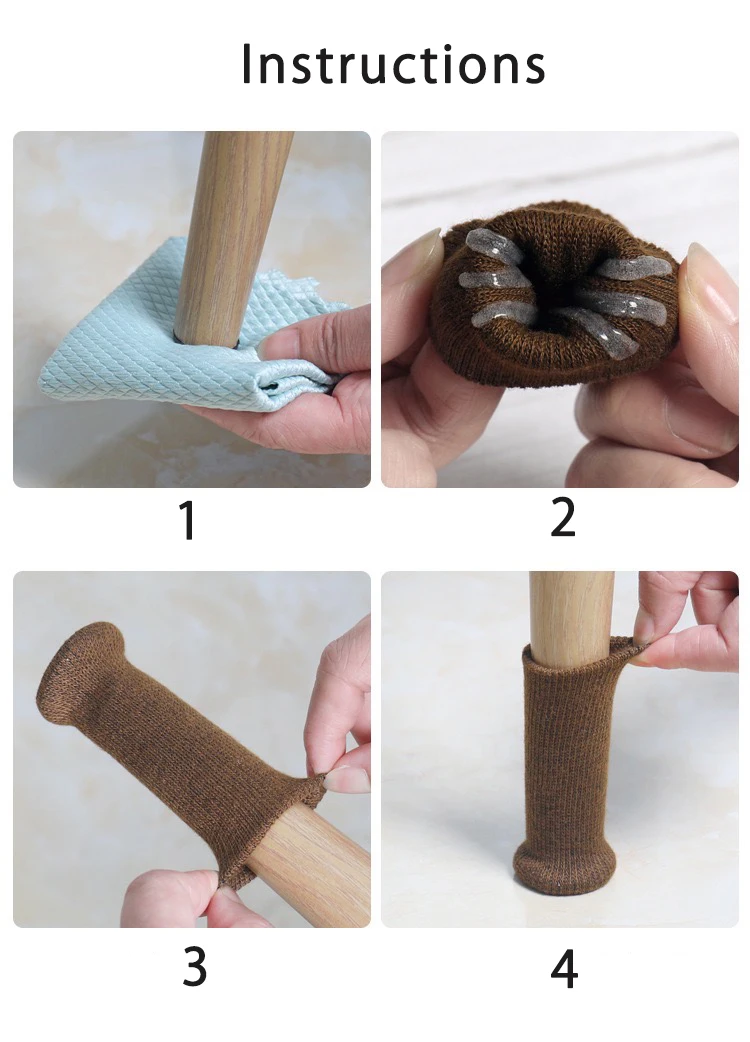 Instructions

1

2

3

4