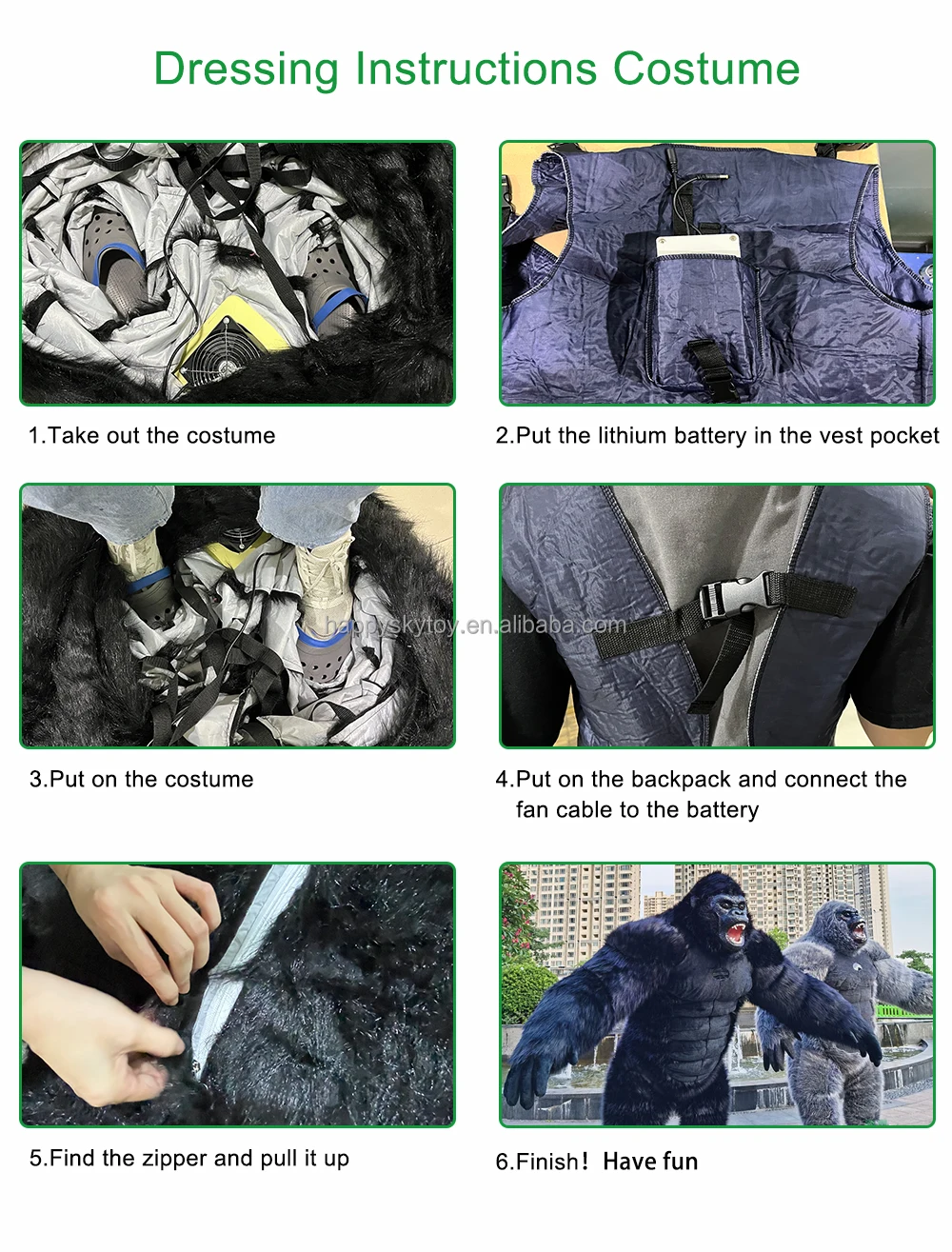 Dressing Instructions Costume

1.Take out the costume

2.Put the lithium battery in the vest pocket

happyskytoy.en.alibaba.com

3.Put on the costume

4.Put on the backpack and connect the fan cable to the battery

5.Find the zipper and pull it up

6.Finish! Have fun