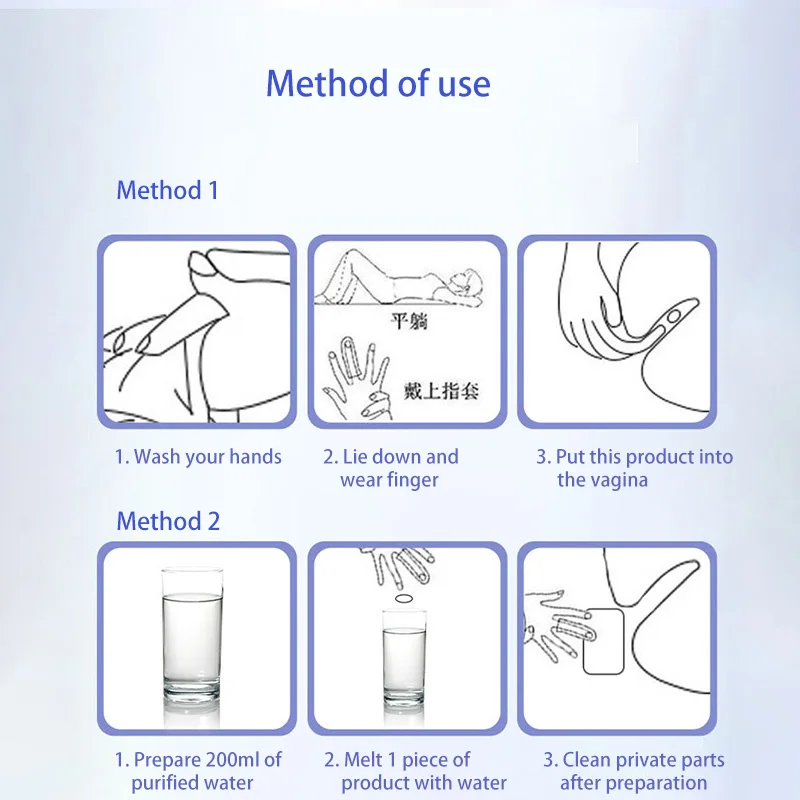 Method of use

Method 1

平躺

戴上指套

1. Wash your hands

2. Lie down and wear finger

3. Put this product into the vagina

Method 2

1. Prepare 200ml of purified water

2. Melt 1 piece of product with water

3. Clean private parts after preparation