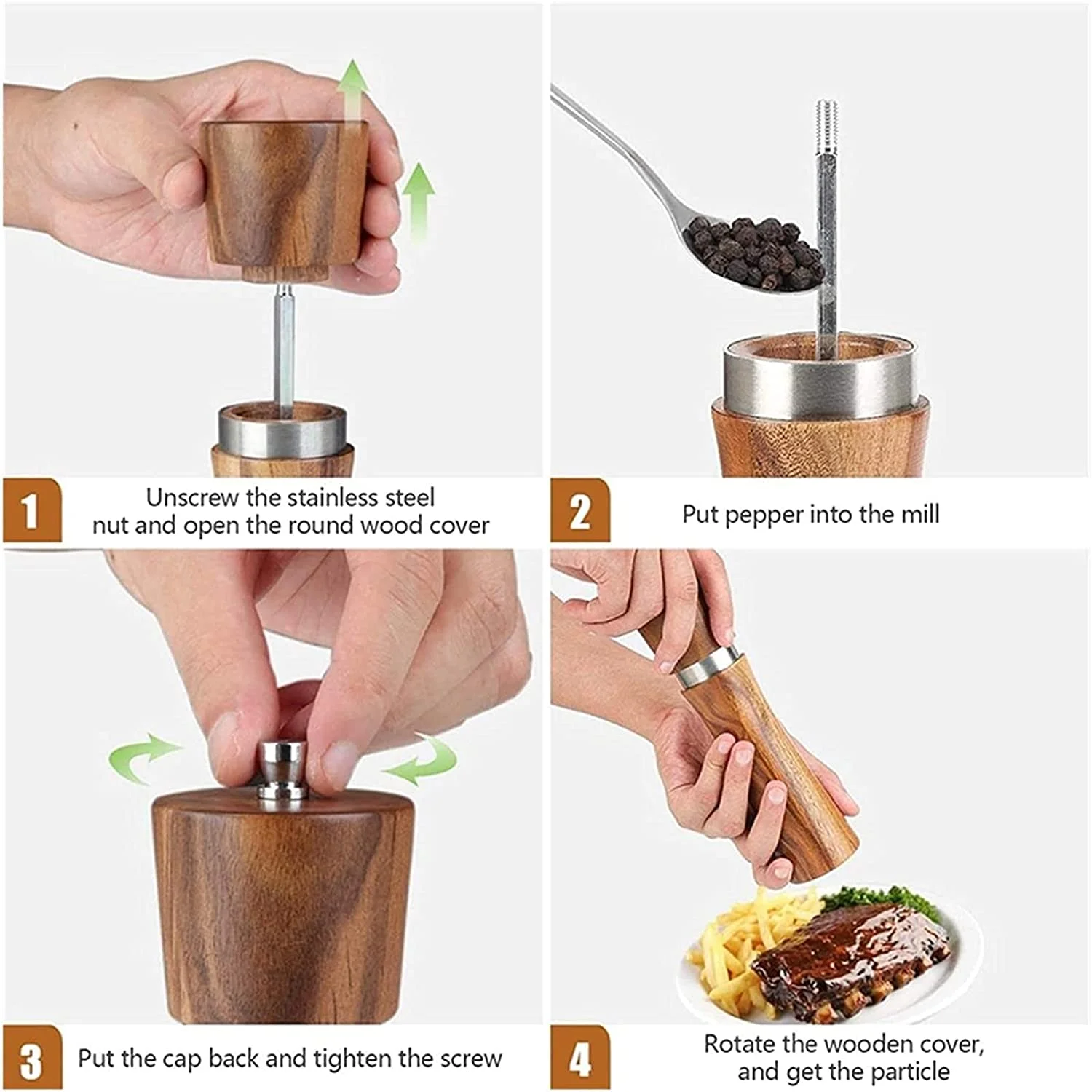 1 Unscrew the stainless steel nut and open the round wood cover

2 Put pepper into the mill

3 Put the cap back and tighten the screw

4 Rotate the wooden cover, and get the particle