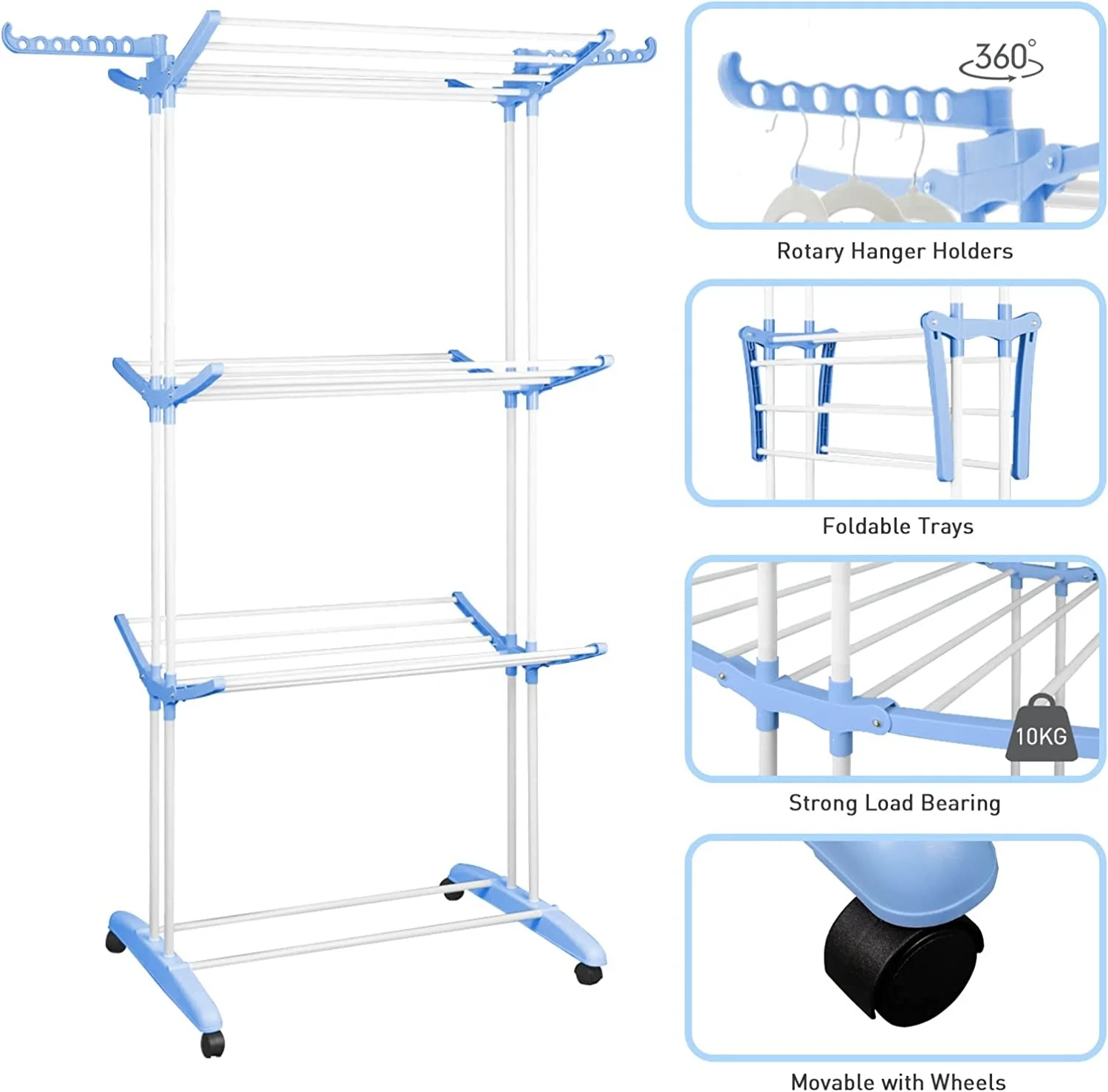 360°

Rotary Hanger Holders

Foldable Trays

10KG

Strong Load Bearing

Movable with Wheels