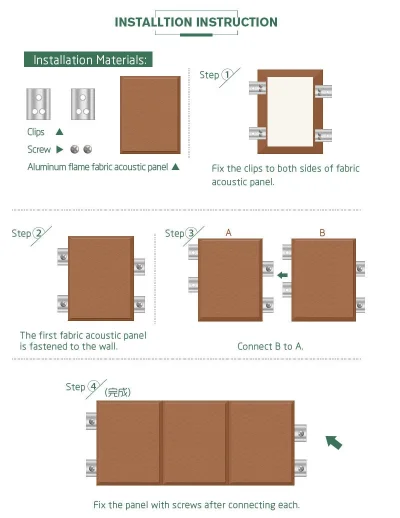 INSTALLTION INSTRUCTION

Installation Materials:

Clips ▲

Screw ▶

Aluminum flame fabric acoustic panel ▲

Step 1

Fix the clips to both sides of fabric acoustic panel.

Step 2

The first fabric acoustic panel is fastened to the wall.

Step 3

A

B

Connect B to A.

Step 4 (完成)

Fix the panel with screws after connecting each.