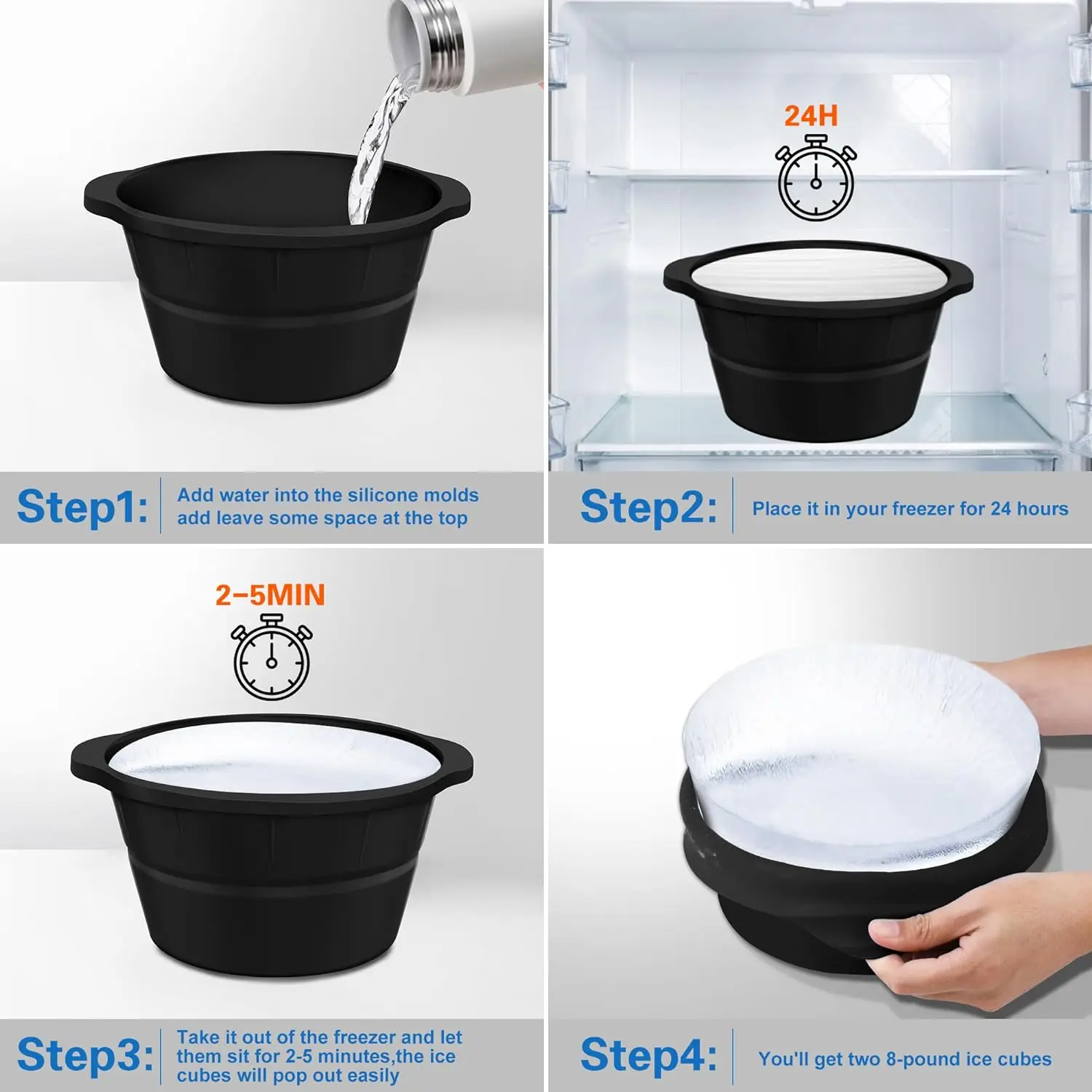 Step1: Add water into the silicone molds add leave some space at the top

24H

Step2: Place it in your freezer for 24 hours

2-5MIN

Step3: Take it out of the freezer and let them sit for 2-5 minutes,the ice cubes will pop out easily

Step4: You'll get two 8-pound ice cubes