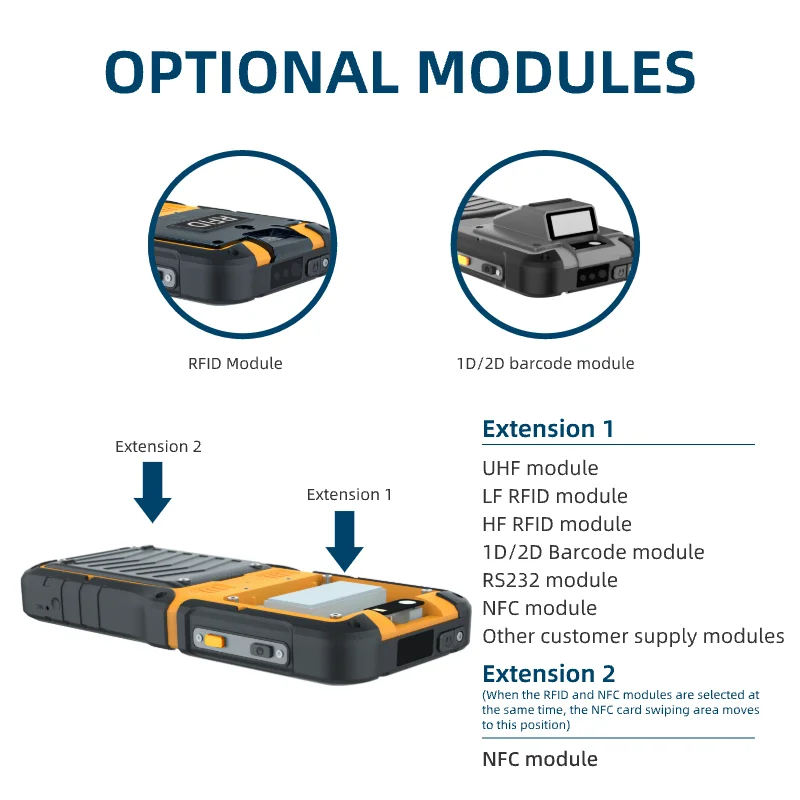 OPTIONAL MODULES

RFID

RFID Module

1D/2D barcode module

Extension 2

Extension 1

Extension 1

UHF module
LF RFID module
HF RFID module
1D/2D Barcode module
RS232 module
NFC module
Other customer supply modules

Extension 2
(When the RFID and NFC modules are selected at the same time, the NFC card swiping area moves to this position)

NFC module