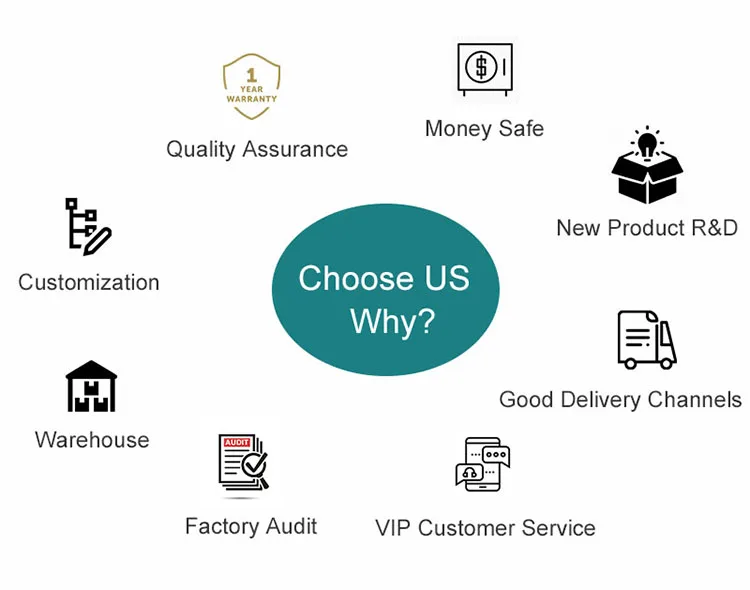 1 YEAR WARRANTY

Quality Assurance

$

Money Safe

New Product R&D

Customization

Choose US Why?

Good Delivery Channels

Warehouse

AUDIT

Factory Audit

VIP Customer Service