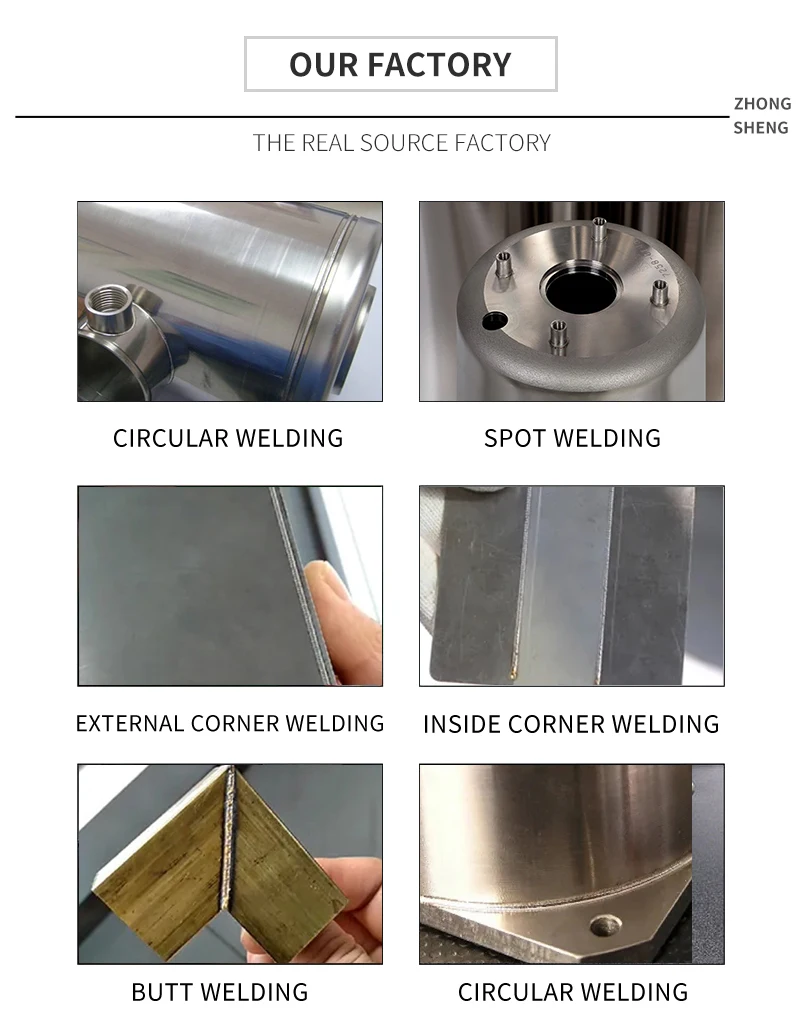 OUR FACTORY

ZHONG SHENG

THE REAL SOURCE FACTORY

CIRCULAR WELDING

SPOT WELDING

EXTERNAL CORNER WELDING

INSIDE CORNER WELDING

BUTT WELDING

CIRCULAR WELDING