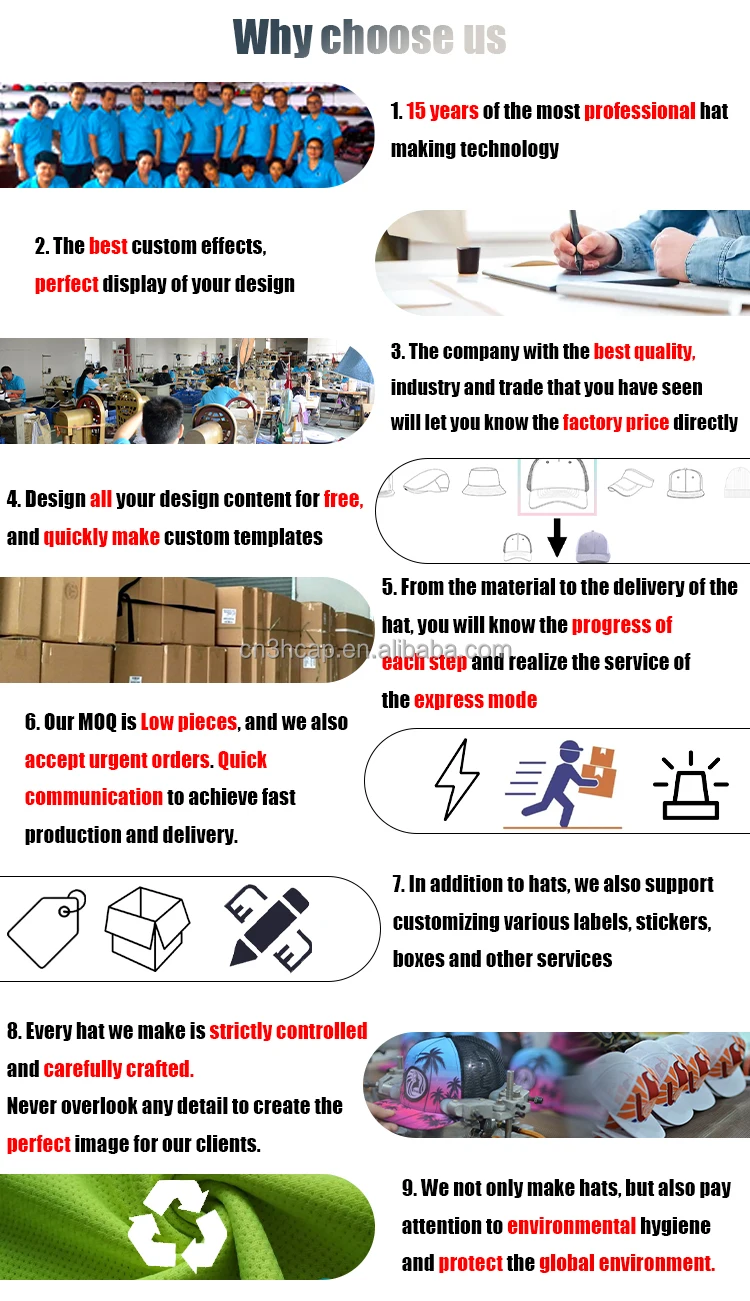 Why choose us

1. 15 years of the most professional hat making technology

2. The best custom effects, perfect display of your design

3. The company with the best quality, industry and trade that you have seen will let you know the factory price directly

4. Design all your design content for free, and quickly make custom templates

5. From the material to the delivery of the hat, you will know the progress of each step and realize the service of the express mode

cn3hcap.en.alibaba.com

6. Our MOQ is Low pieces, and we also accept urgent orders. Quick communication to achieve fast production and delivery.

7. In addition to hats, we also support customizing various labels, stickers, boxes and other services

8. Every hat we make is strictly controlled and carefully crafted.
Never overlook any detail to create the perfect image for our clients.

9. We not only make hats, but also pay attention to environmental hygiene and protect the global environment.