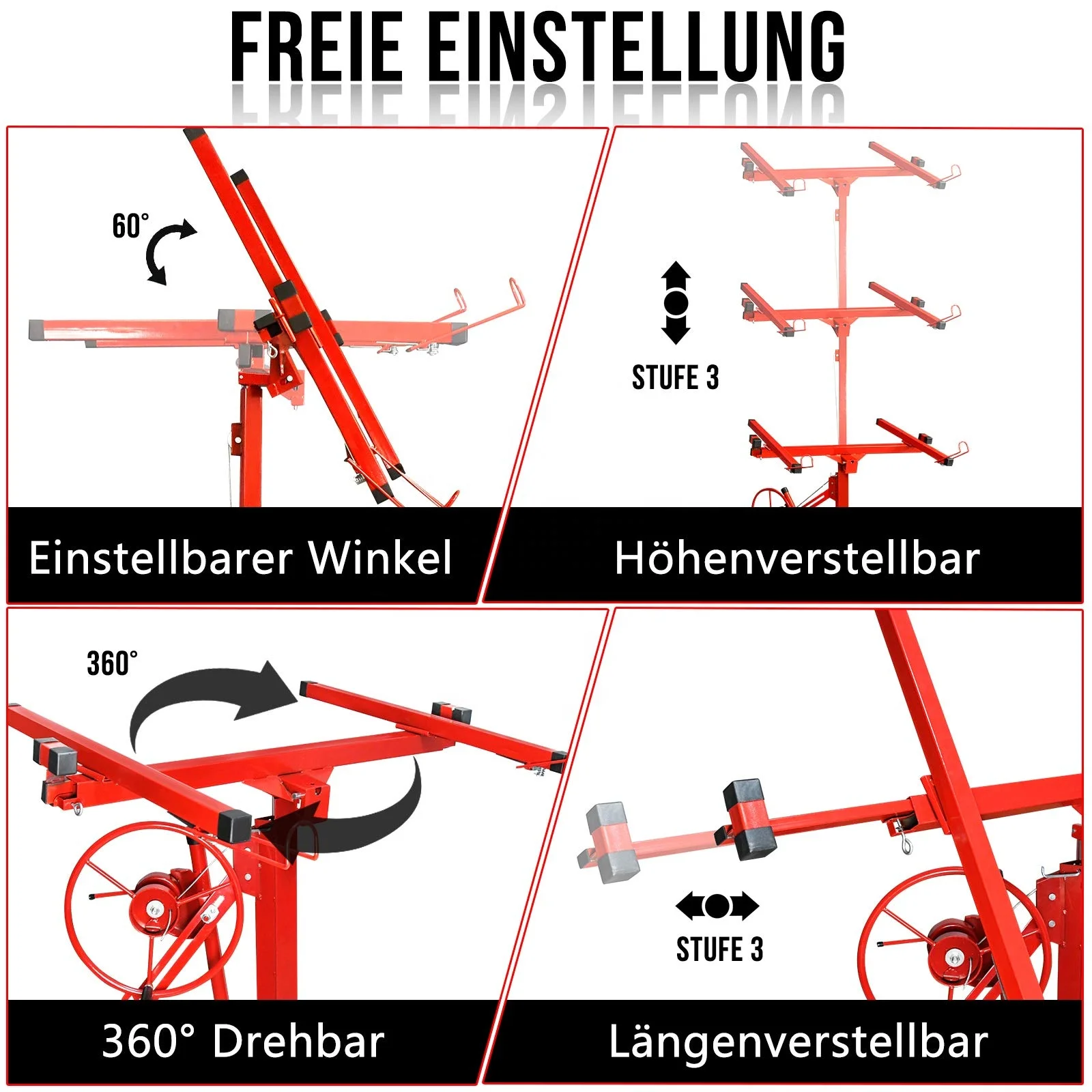 FREIE EINSTELLUNG

60°

Einstellbarer Winkel

STUFE 3

Höhenverstellbar

360°

360° Drehbar

STUFE 3

Längenverstellbar