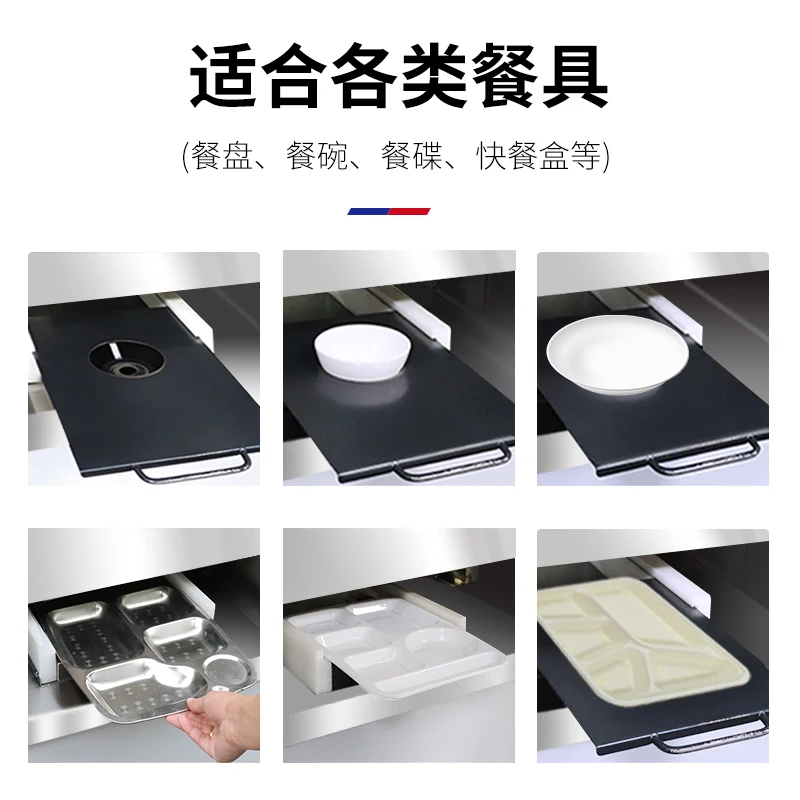 适合各类餐具

(餐盘、餐碗、餐碟、快餐盒等)