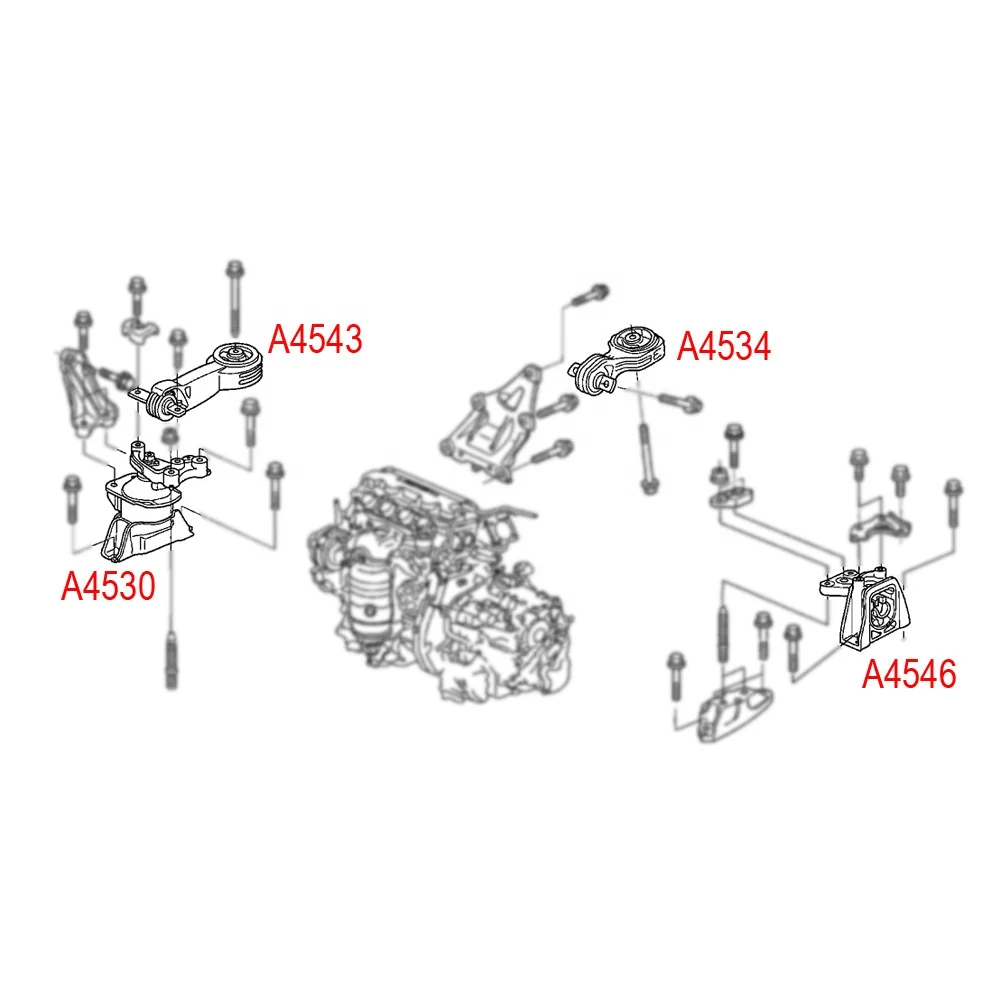 A4543

A4534

A4530

A4546