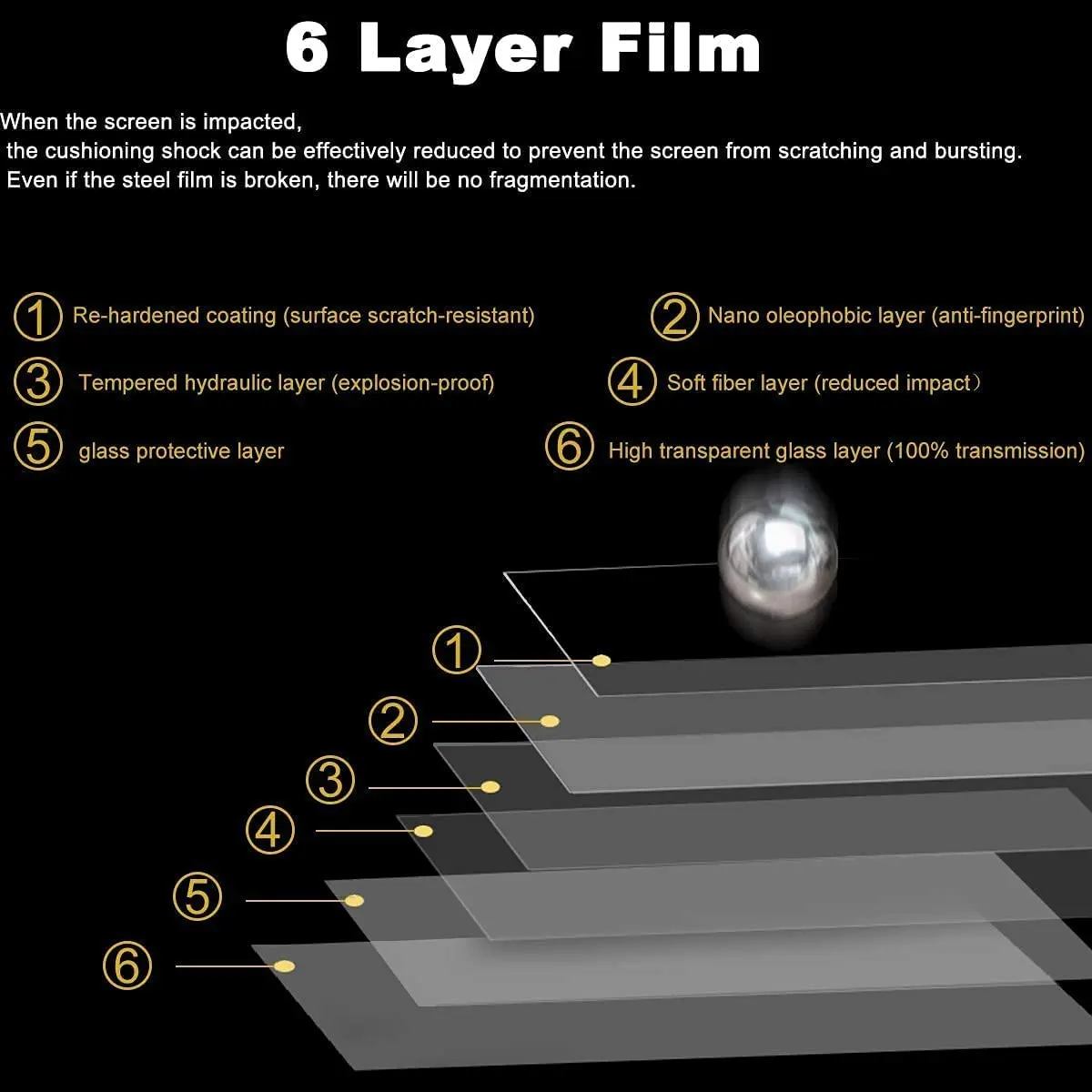 6 Layer Film

When the screen is impacted,
the cushioning shock can be effectively reduced to prevent the screen from scratching and bursting.
Even if the steel film is broken, there will be no fragmentation.

① Re-hardened coating (surface scratch-resistant)

② Nano oleophobic layer (anti-fingerprint)

③ Tempered hydraulic layer (explosion-proof)

④ Soft fiber layer (reduced impact）

⑤ glass protective layer

⑥ High transparent glass layer (100% transmission)

①
②
③
④
⑤
⑥