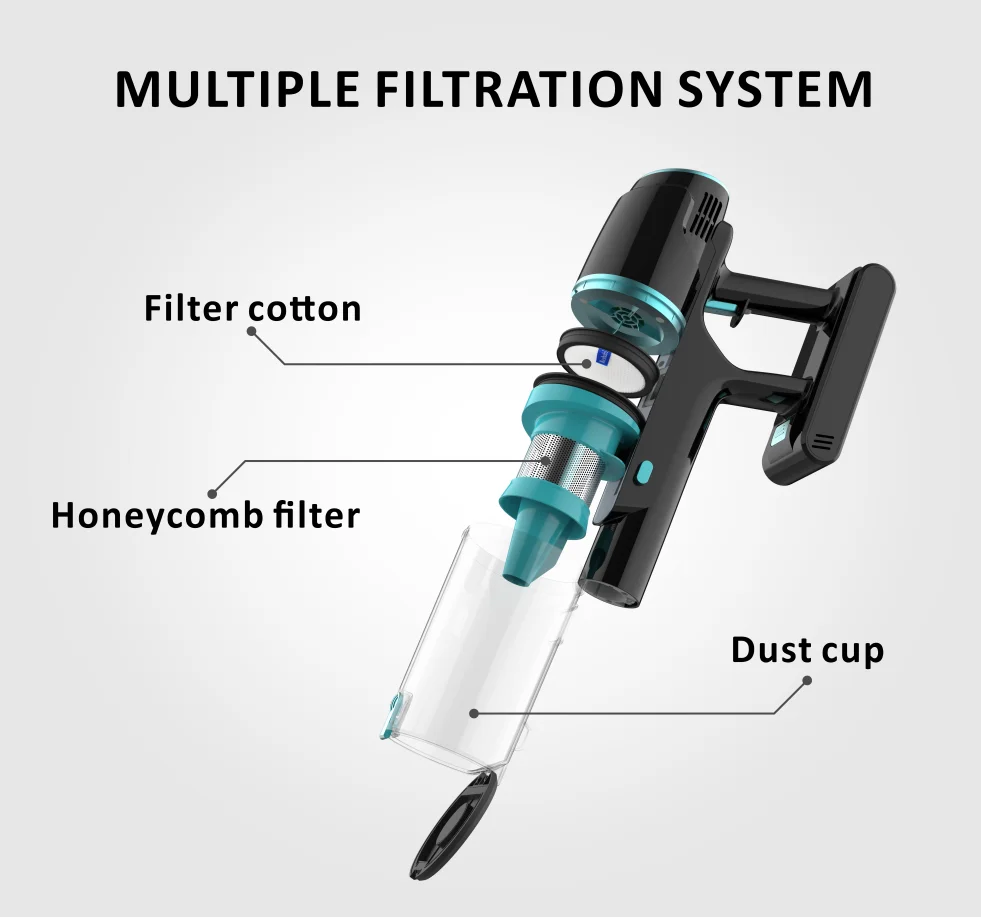 MULTIPLE FILTRATION SYSTEM

Filter cotton

Honeycomb filter

Dust cup