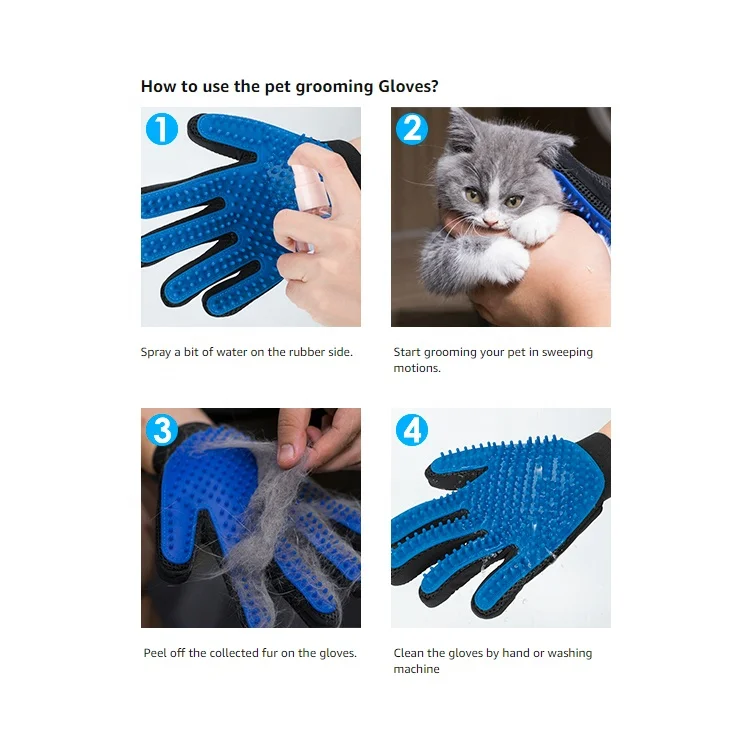 How to use the pet grooming Gloves?

1

Spray a bit of water on the rubber side.

2

Start grooming your pet in sweeping motions.

3

Peel off the collected fur on the gloves.

4

Clean the gloves by hand or washing machine