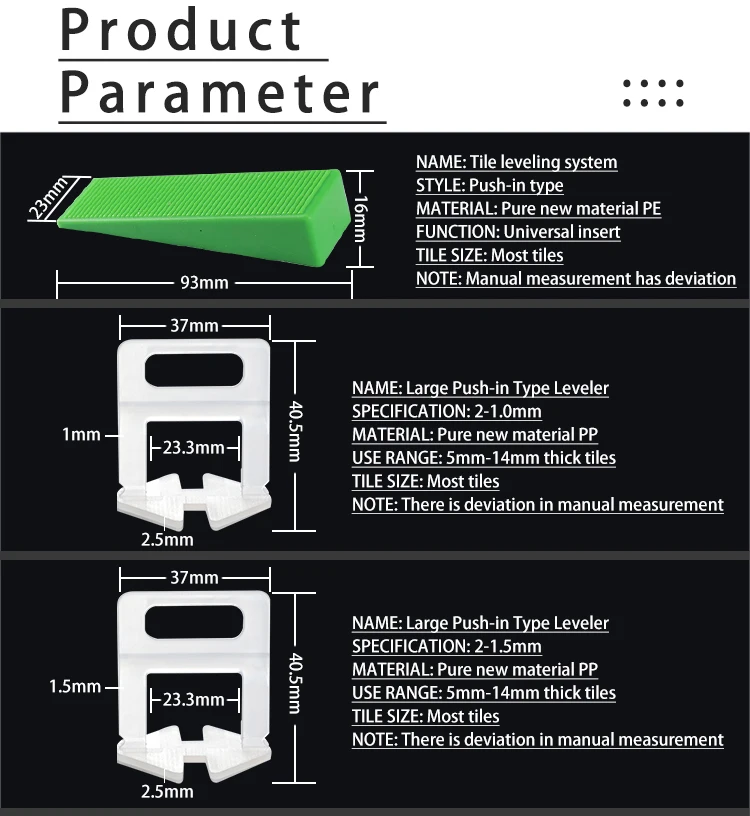 Product Parameter

23mm
16mm
93mm

NAME: Tile leveling system
STYLE: Push-in type
MATERIAL: Pure new material PE
FUNCTION: Universal insert
TILE SIZE: Most tiles
NOTE: Manual measurement has deviation

37mm
1mm
23.3mm
40.5mm
2.5mm

NAME: Large Push-in Type Leveler
SPECIFICATION: 2-1.0mm
MATERIAL: Pure new material PP
USE RANGE: 5mm-14mm thick tiles
TILE SIZE: Most tiles
NOTE: There is deviation in manual measurement

37mm
1.5mm
23.3mm
40.5mm
2.5mm

NAME: Large Push-in Type Leveler
SPECIFICATION: 2-1.5mm
MATERIAL: Pure new material PP
USE RANGE: 5mm-14mm thick tiles
TILE SIZE: Most tiles
NOTE: There is deviation in manual measurement